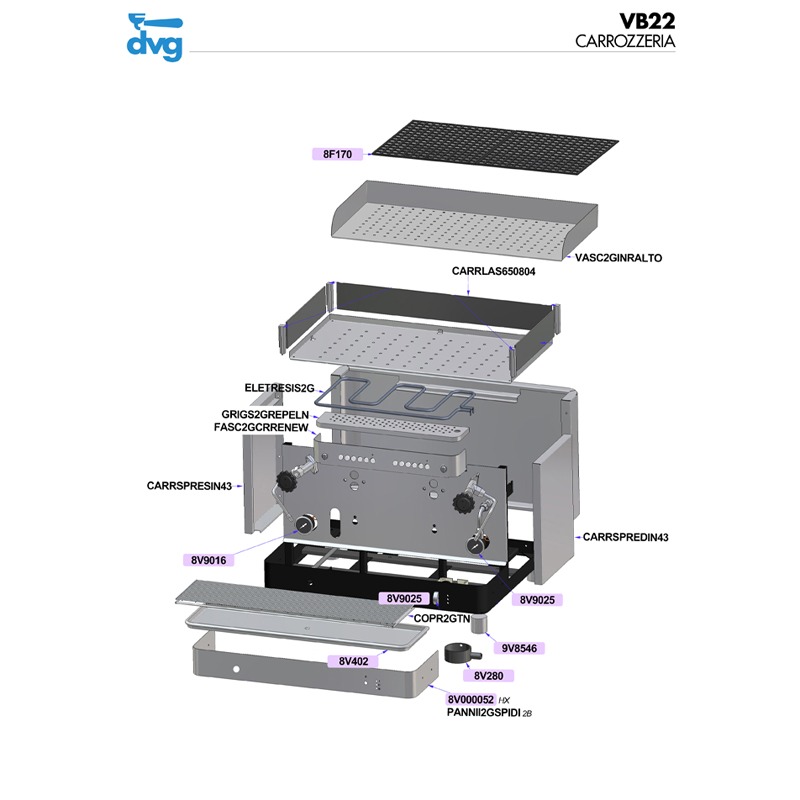 dvg

VB22
CARROZZERIA

8F170

VASC2GINRALTO

CARRLAS650804

ELETRESIS2G

GRIGS2GREPELN
FASC2GCRRENEW

CARRSPRESIN43

CARRSPREDIN43

8V9016

8V9025

8V9025

COPR2GTN

9V8546

8V402

8V280

8V000052 HX
PANNII2GSPIDI 2B