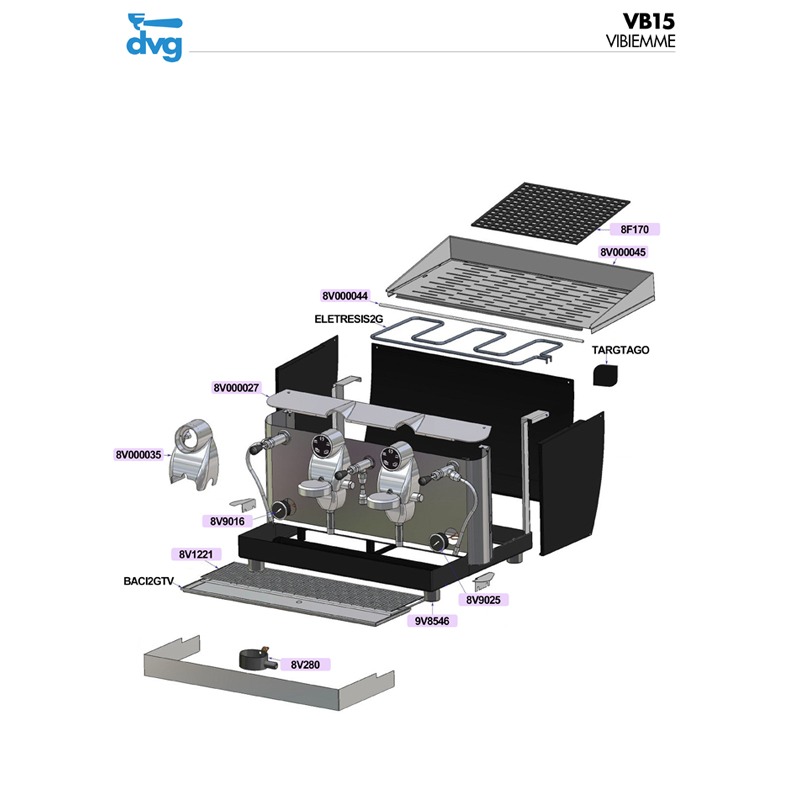 dvg

VB15
VIBIEMME

8F170
8V000045
8V000044
ELETRESIS2G
TARGTAGO
8V000027
8V000035
8V9016
8V1221
BACI2GTV
8V9025
9V8546
8V280