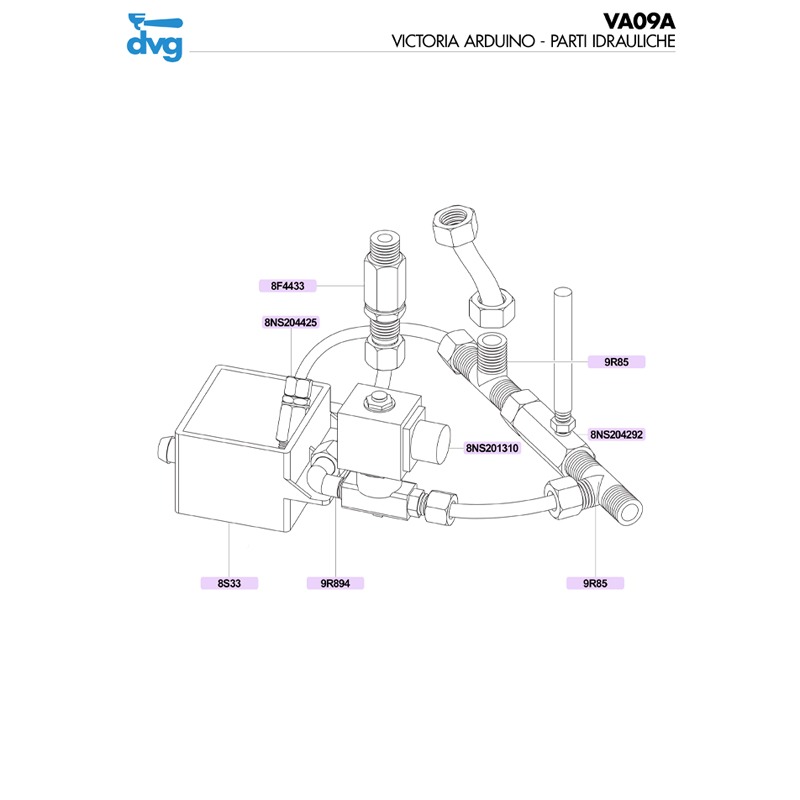 dvg

VA09A
VICTORIA ARDUINO - PARTI IDRAULICHE

8F4433
8NS204425
9R85
8NS204292
8NS201310
8S33
9R894
9R85