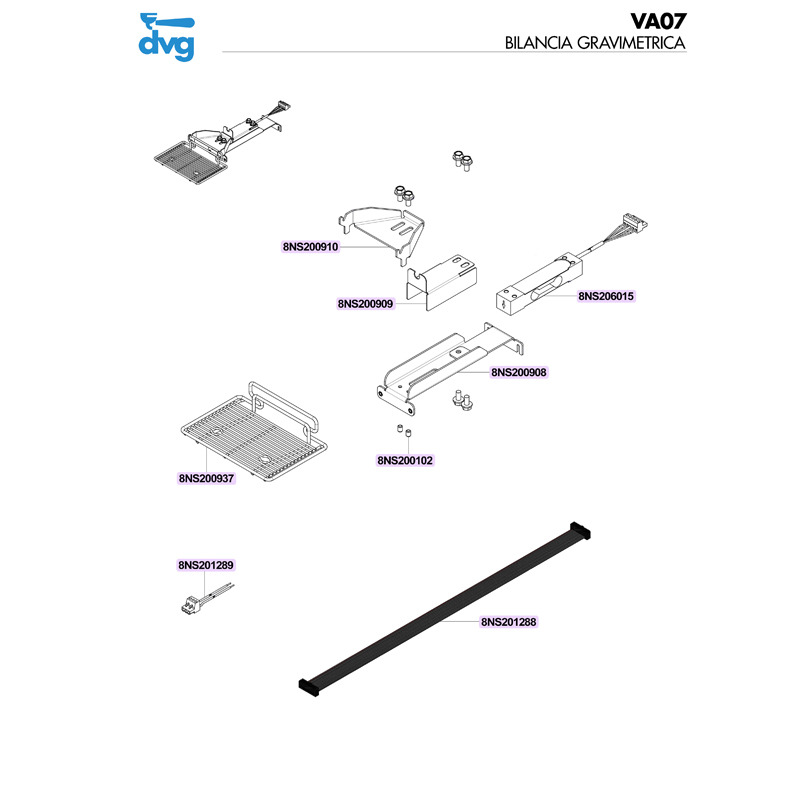 dvg

VA07
BILANCIA GRAVIMETRICA

8NS200910
8NS200909
8NS206015
8NS200908
8NS200102
8NS200937
8NS201289
8NS201288