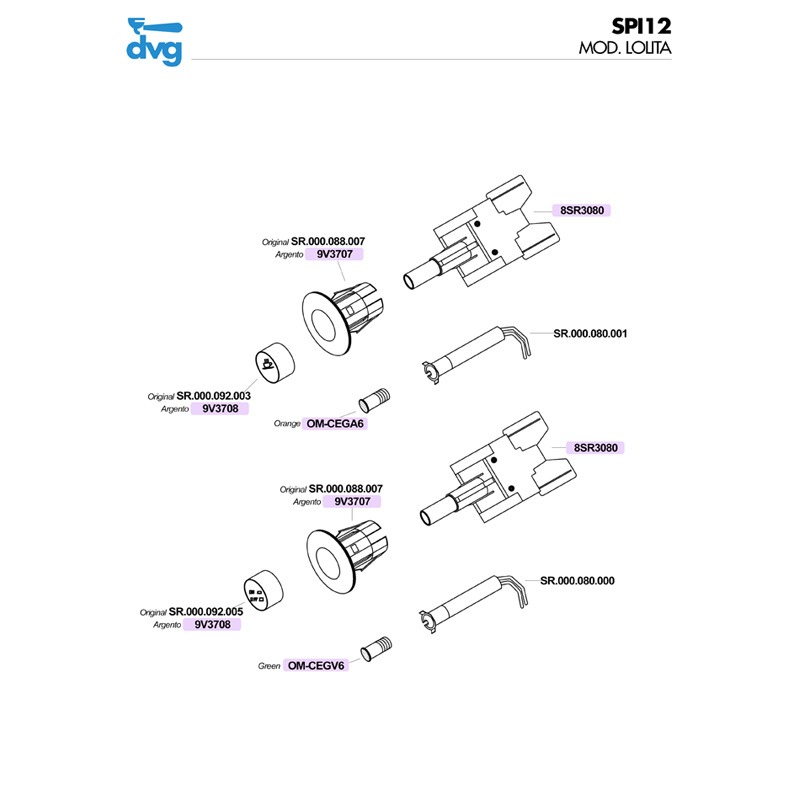 dvg

SPI12
MOD. LOLITA

8SR3080

Original SR.000.088.007
Argento 9V3707

SR.000.080.001

Original SR.000.092.003
Argento 9V3708

Orange OM-CEGA6

8SR3080

Original SR.000.088.007
Argento 9V3707

SR.000.080.000

Original SR.000.092.005
Argento 9V3708

Green OM-CEGV6