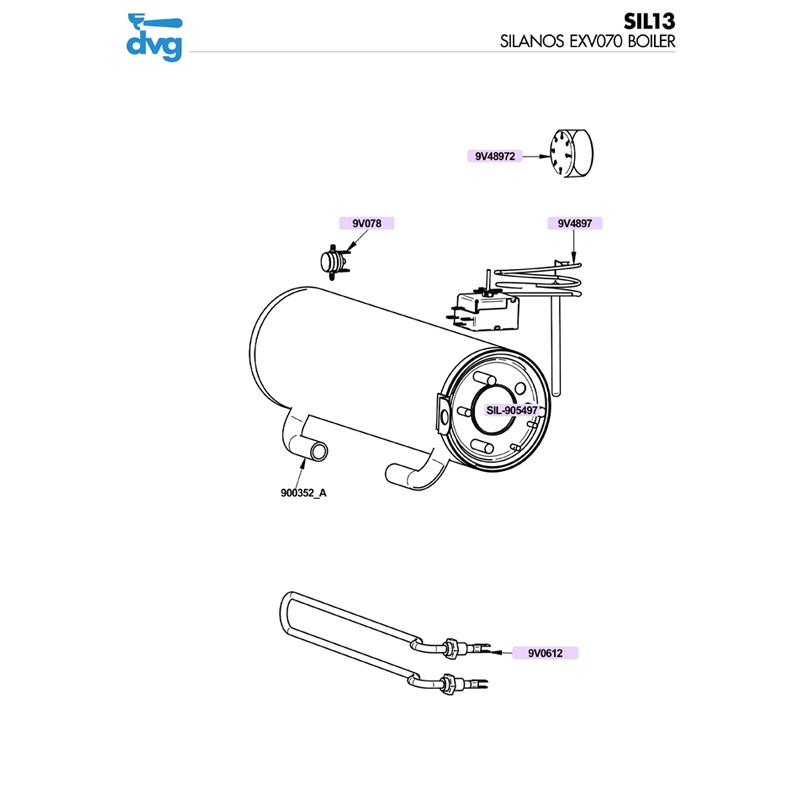 dvg

SIL13
SILANOS EXV070 BOILER

9V48972

9V078

9V4897

SIL-905497

900352_A

9V0612