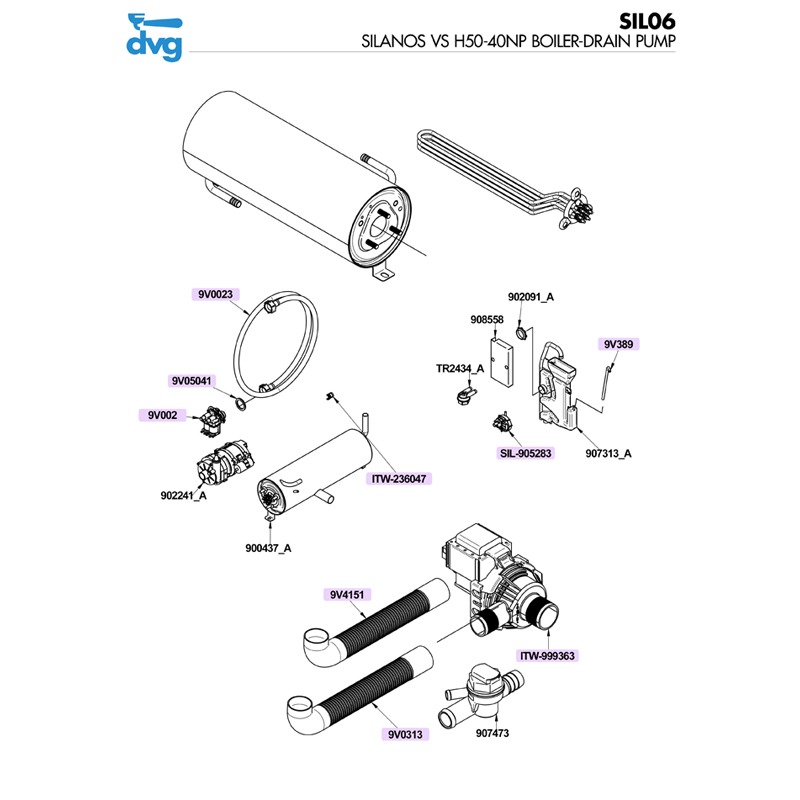 dvg

SIL06
SILANOS VS H50-40NP BOILER-DRAIN PUMP

9V0023
902091_A
908558
9V389
TR2434_A
9V05041
9V002
SIL-905283
907313_A
ITW-236047
902241_A
900437_A
9V4151
ITW-999363
9V0313
907473