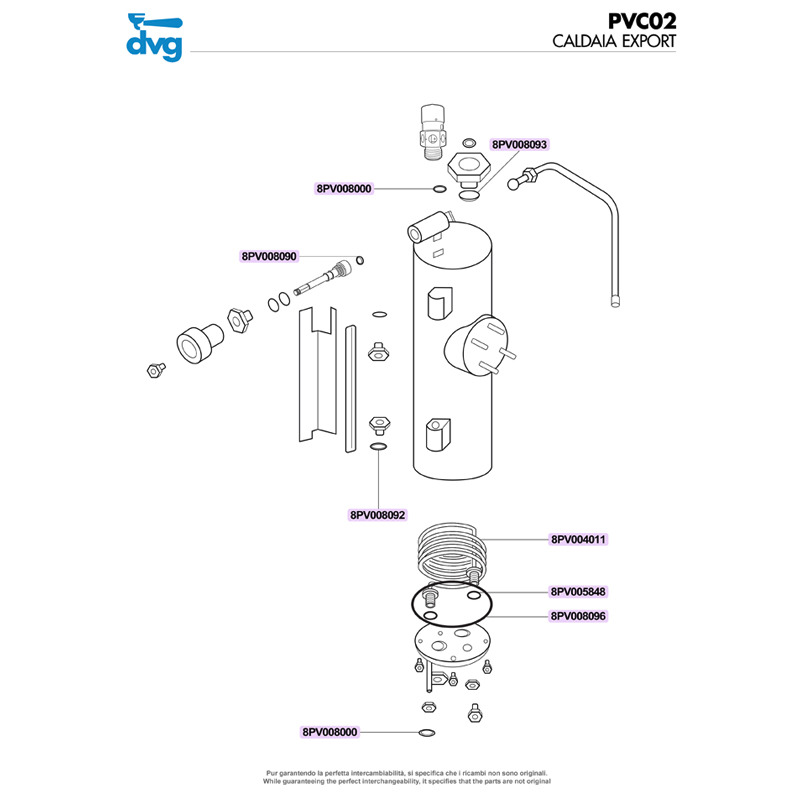 dvg

PVC02
CALDAIA EXPORT

8PV008093

8PV008000

8PV008090

8PV008092

8PV004011

8PV005848

8PV008096

8PV008000

Pur garantendo la perfetta intercambiabilità, si specifica che i ricambi non sono originali.
While guaranteeing the perfect interchangeability, it specifies that the parts are not original