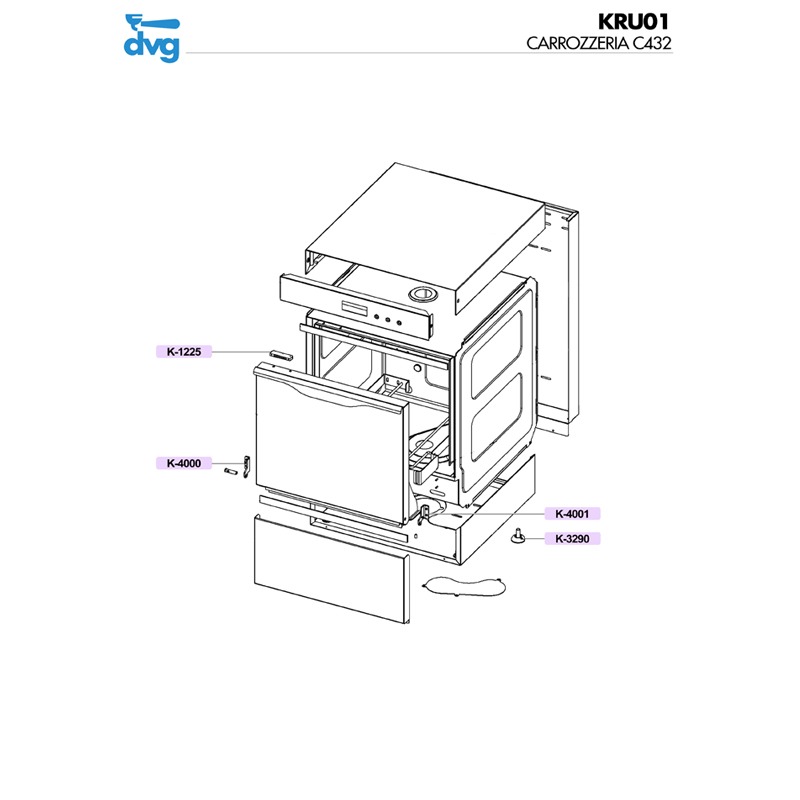 dvg

KRU01
CARROZZERIA C432

K-1225

K-4000

K-4001

K-3290