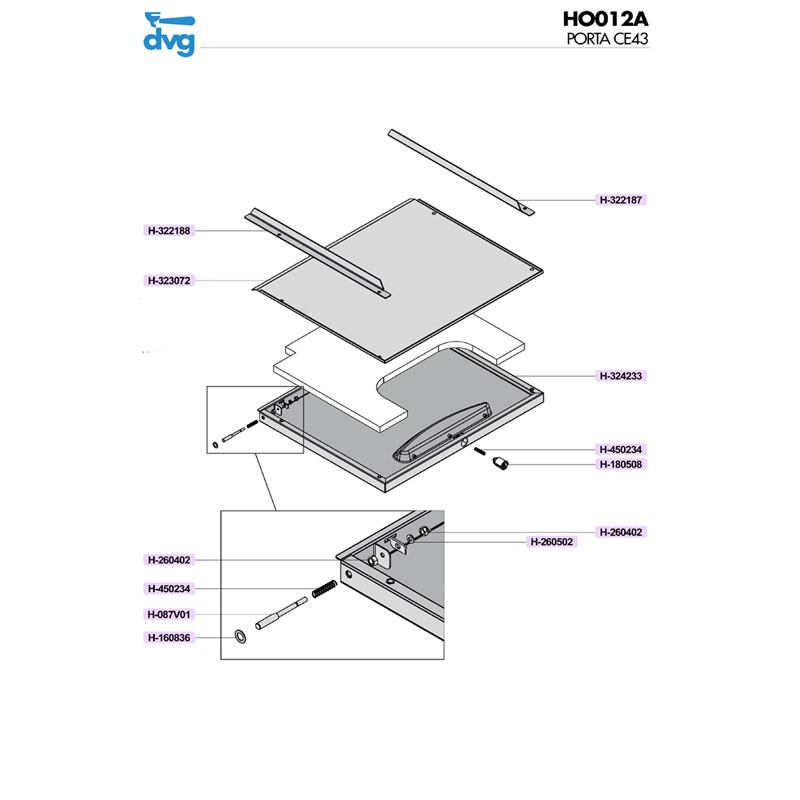 dvg

HO012A
PORTA CE43

H-322187
H-322188
H-323072
H-324233
H-450234
H-180508
H-260402
H-260502
H-260402
H-450234
H-087V01
H-160836