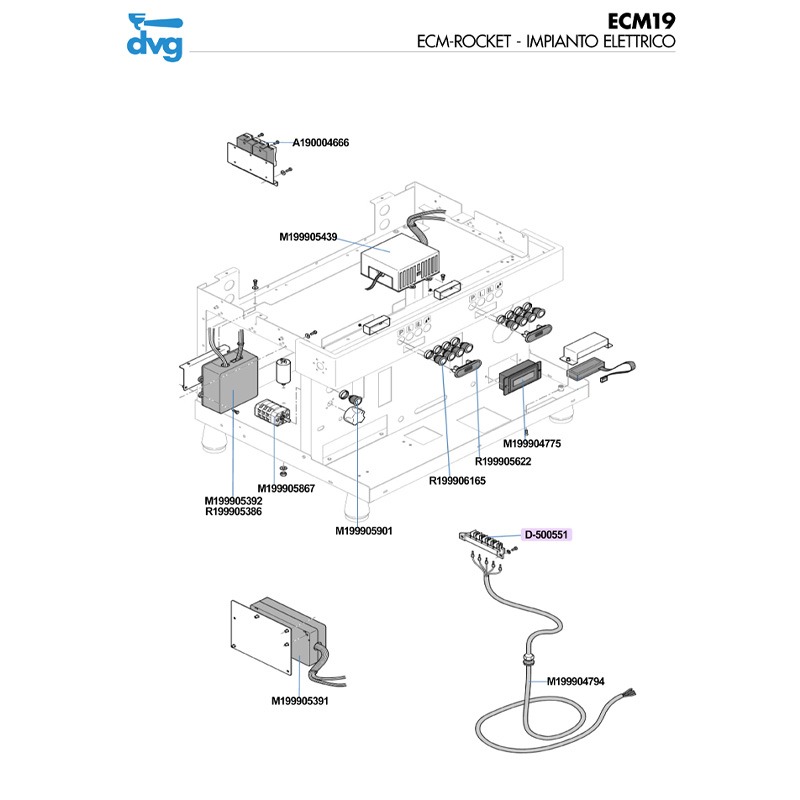 dvg

ECM19
ECM-ROCKET - IMPIANTO ELETTRICO

A190004666

M199905439

M199904775

R199905622

R199906165

M199905867

M199905392
R199905386

M199905901

D-500551

M199904794

M199905391