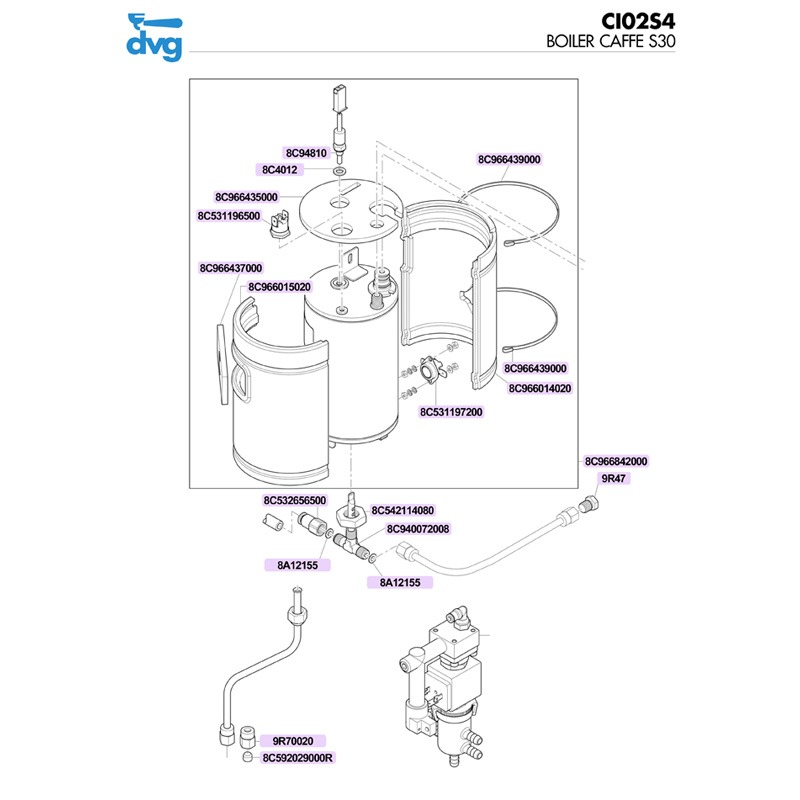 dvg

CI02S4
BOILER CAFFE S30

8C94810
8C4012
8C966435000
8C531196500
8C966439000
8C966437000
8C966015020
8C966439000
8C966014020
8C531197200
8C966842000
9R47
8C532656500
8C542114080
8C940072008
8A12155
8A12155
9R70020
8C592029000R