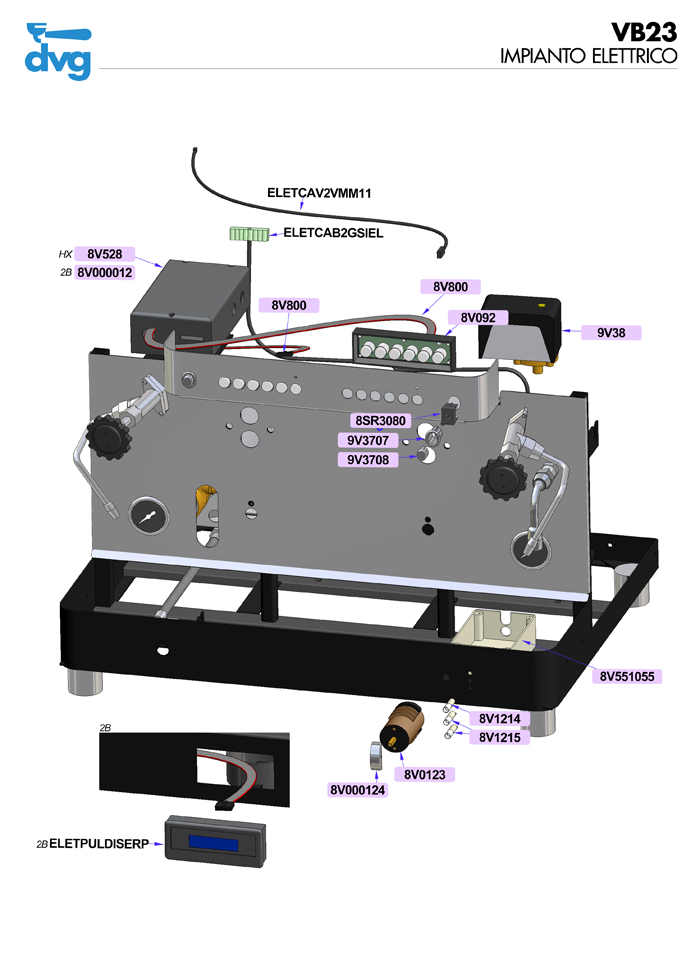 dvg

VB23
IMPIANTO ELETTRICO

ELETCAV2VMM11
ELETCAB2GSIEL
HX 8V528
2B 8V000012
8V800
8V800
8V092
9V38
8SR3080
9V3707
9V3708
8V551055
8V1214
8V1215
8V0123
8V000124
2B
2B ELETPULDISERP