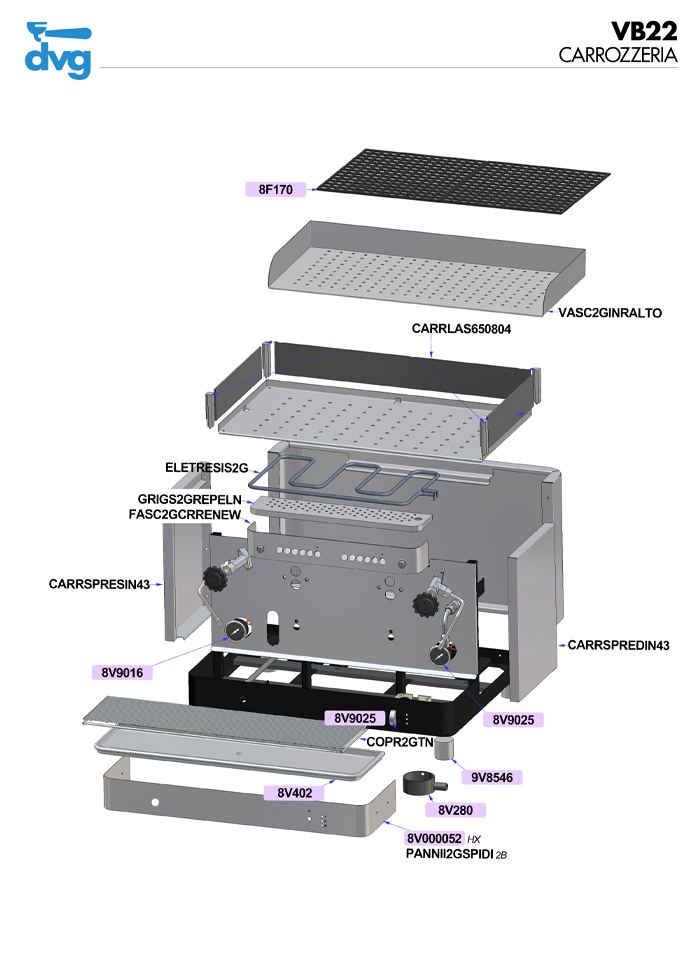 dvg

VB22
CARROZZERIA

8F170
VASC2GINRALTO
CARRLAS650804
ELETRESIS2G
GRIGS2GREPELN
FASC2GCRRENEW
CARRSPRESIN43
CARRSPREDIN43
8V9016
8V9025
8V9025
COPR2GTN
9V8546
8V402
8V280
8V000052 HX
PANNII2GSPIDI 2B