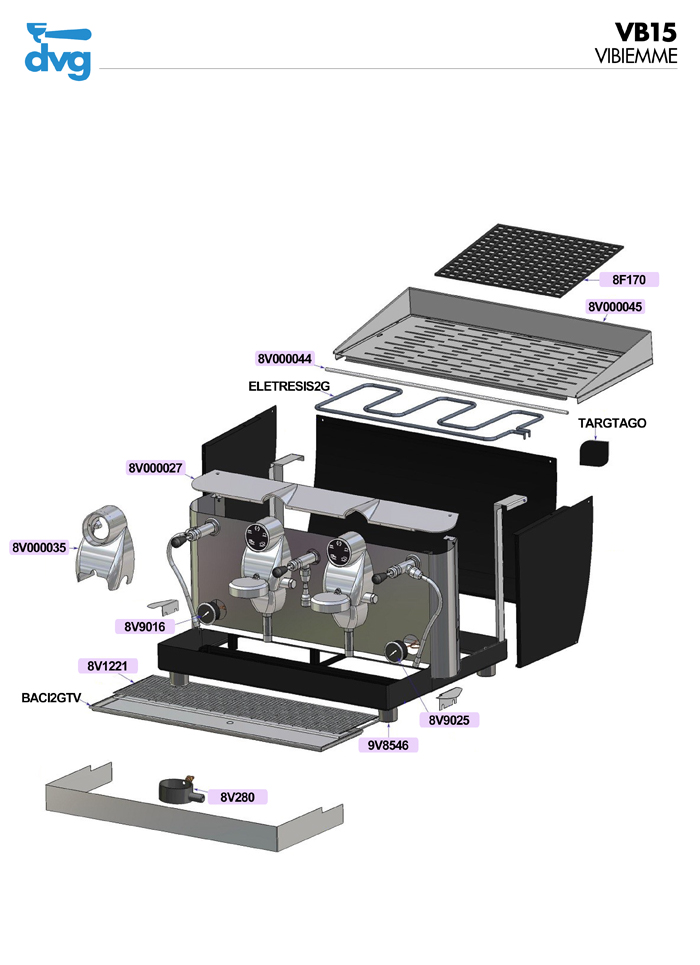 dvg

VB15
VIBIEMME

8F170
8V000045
8V000044
ELETRESIS2G
TARGTAGO
8V000027
8V000035
8V9016
8V1221
BACI2GTV
8V9025
9V8546
8V280