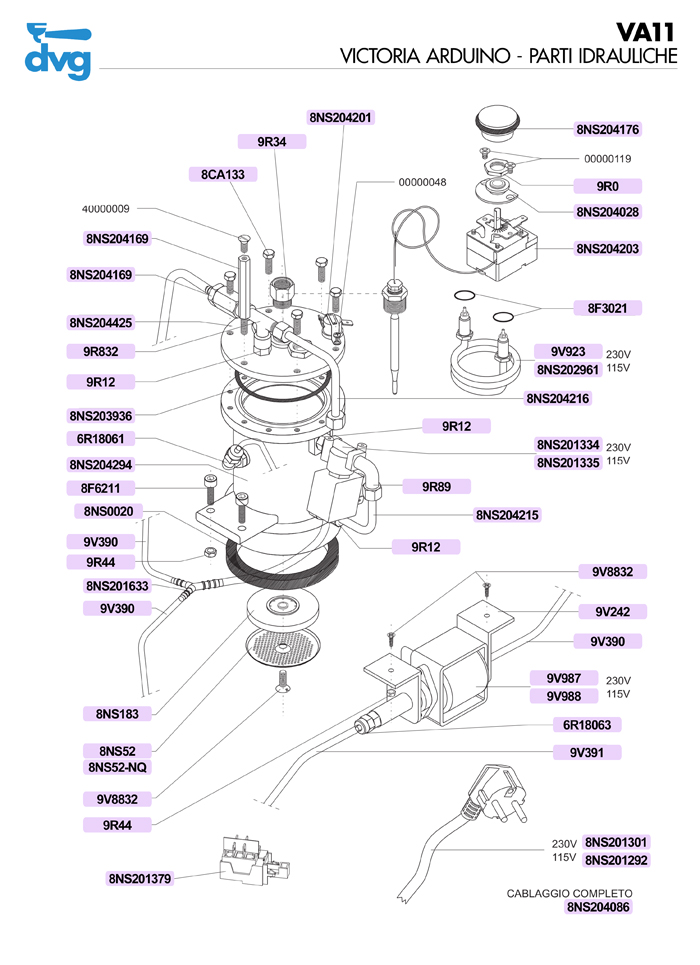 dvg

VA11
VICTORIA ARDUINO - PARTI IDRAULICHE

8NS204201
9R34
8CA133
00000048
40000009
8NS204169
8NS204169
8NS204425
9R832
9R12
8NS203936
6R18061
8NS204294
8F6211
8NS0020
9V390
9R44
8NS201633
9V390
8NS183
8NS52
8NS52-NQ
9V8832
9R44
8NS201379

8NS204176
00000119
9R0
8NS204028
8NS204203
8F3021
9V923 230V
8NS202961 115V
8NS204216
9R12
8NS201334 230V
8NS201335 115V
9R89
8NS204215
9R12
9V8832
9V242
9V390
9V987 230V
9V988 115V
6R18063
9V391
230V 8NS201301
115V 8NS201292
CABLAGGIO COMPLETO
8NS204086