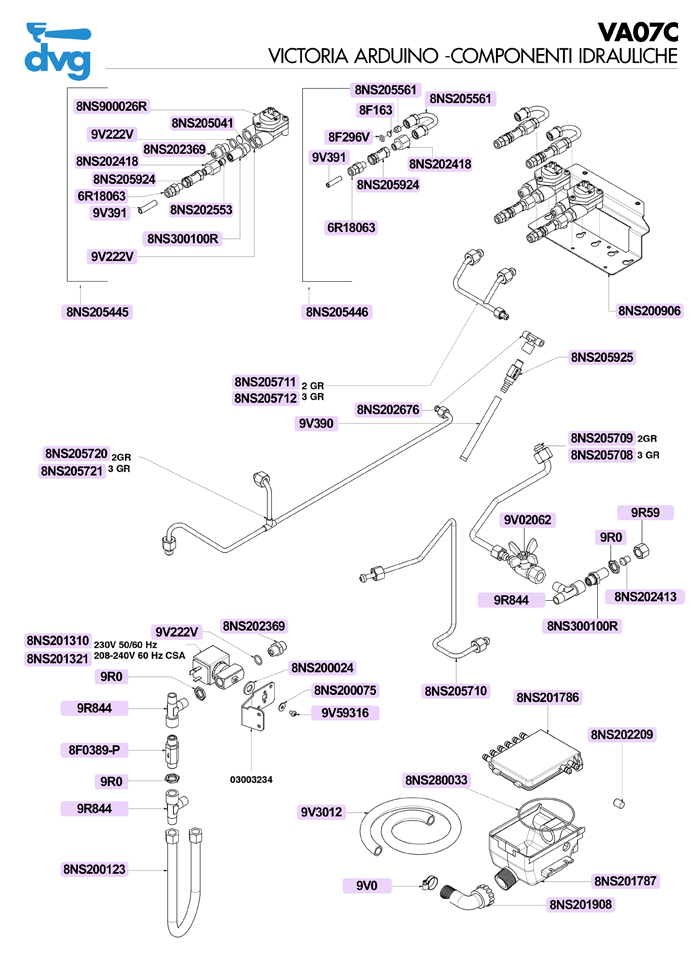 dvg

VA07C
VICTORIA ARDUINO -COMPONENTI IDRAULICHE

8NS900026R
8NS205041
9V222V
8NS202369
8NS202418
8NS205924
6R18063
8NS202553
9V391
8NS300100R
9V222V
8NS205445

8NS205561
8NS205561
8F163
8F296V
9V391
8NS202418
8NS205924
6R18063
8NS205446

8NS200906

8NS205925
8NS205711 2 GR
8NS205712 3 GR
8NS202676
9V390

8NS205720 2GR
8NS205721 3 GR

8NS205709 2GR
8NS205708 3 GR
9V02062
9R59
9R0
9R844
8NS202413
8NS300100R

8NS201310 230V 50/60 Hz
8NS201321 208-240V 60 Hz CSA
9V222V
8NS202369
8NS200024
9R0
8NS200075
9R844
9V59316
8F0389-P
03003234
9R0
9R844
8NS200123

8NS205710

8NS201786
8NS202209
8NS280033
9V3012
9V0
8NS201787
8NS201908