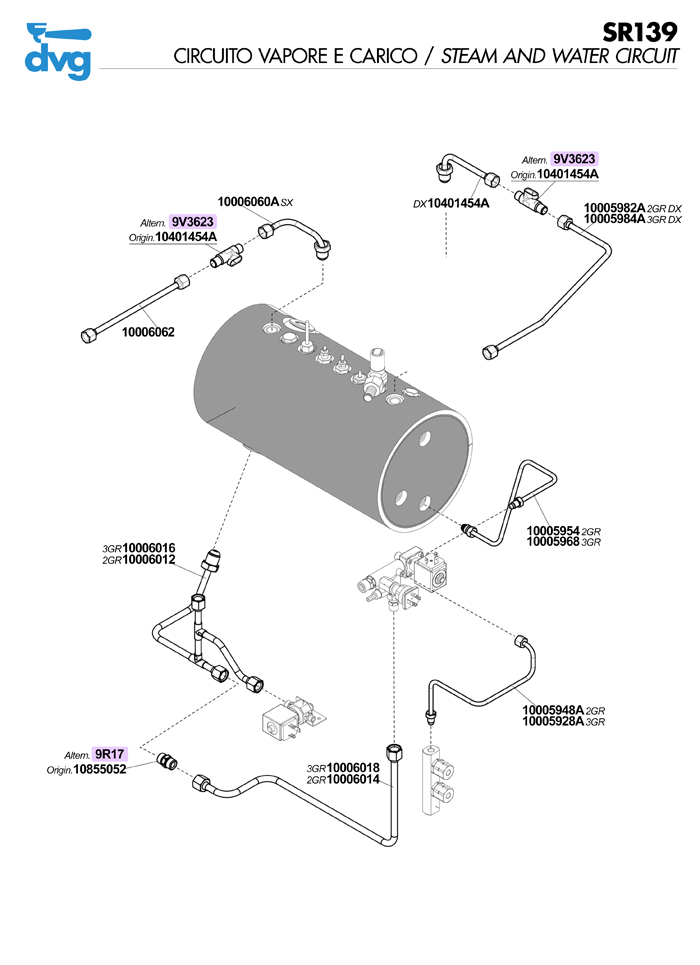 dvg

SR139

CIRCUITO VAPORE E CARICO / STEAM AND WATER CIRCUIT

Altern. 9V3623
Origin. 10401454A

DX 10401454A

10005982A 2GR DX
10005984A 3GR DX

10006060A SX

Altern. 9V3623
Origin. 10401454A

10006062

10005954 2GR
10005968 3GR

3GR 10006016
2GR 10006012

10005948A 2GR
10005928A 3GR

Altern. 9R17
Origin. 10855052

3GR 10006018
2GR 10006014