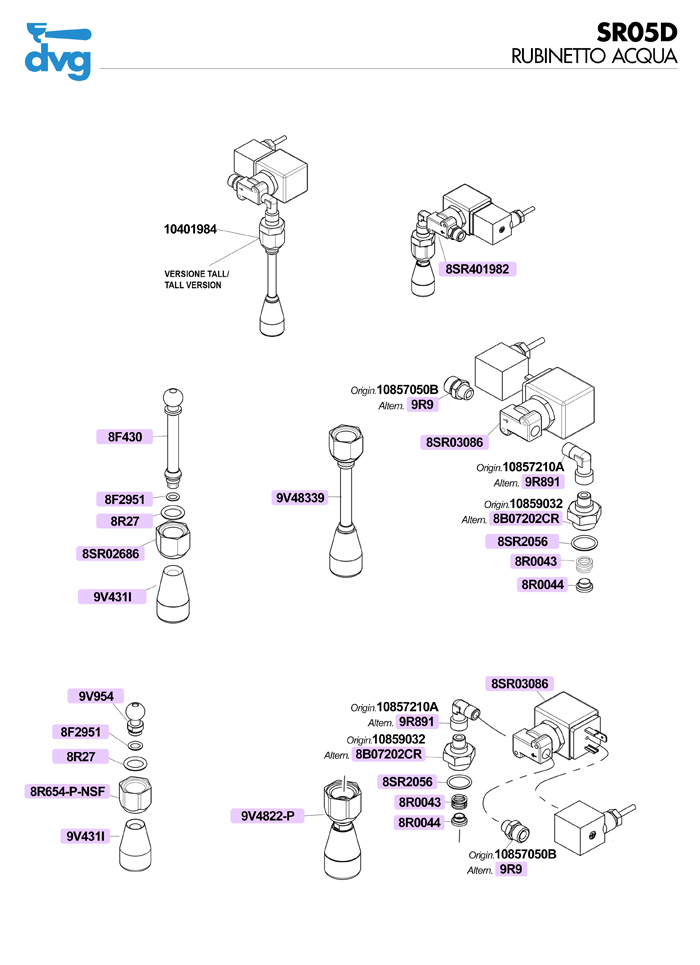 dvg

SR05D
RUBINETTO ACQUA

10401984

VERSIONE TALL/
TALL VERSION

8SR401982

Origin. 10857050B
Altern. 9R9

8SR03086

Origin. 10857210A
Altern. 9R891

Origin. 10859032
Altern. 8B07202CR

8SR2056

8R0043

8R0044

8F430

8F2951

8R27

8SR02686

9V431I

9V48339

9V954

8F2951

8R27

8R654-P-NSF

9V431I

9V4822-P

8SR03086

Origin. 10857210A
Altern. 9R891

Origin. 10859032
Altern. 8B07202CR

8SR2056

8R0043

8R0044

Origin. 10857050B
Altern. 9R9