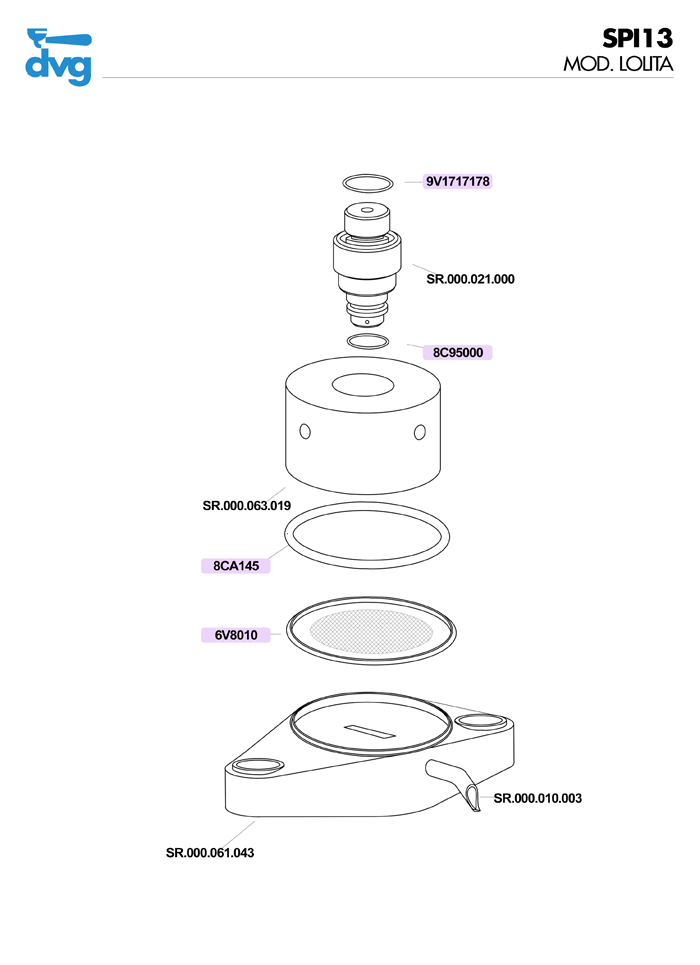 dvg

SPI13
MOD. LOLITA

9V1717178

SR.000.021.000

8C95000

SR.000.063.019

8CA145

6V8010

SR.000.010.003

SR.000.061.043