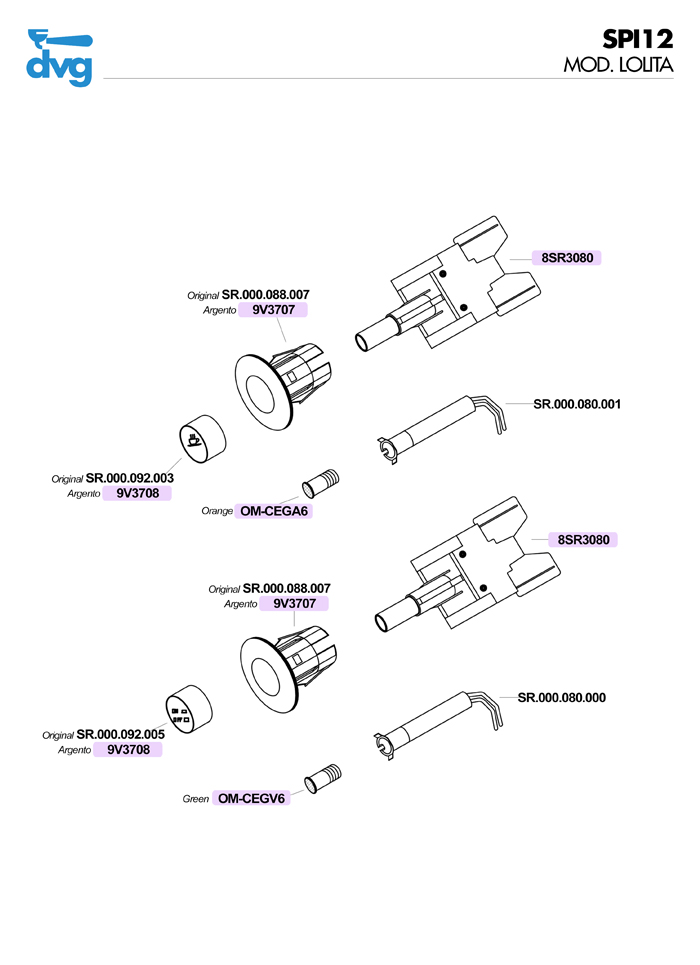 dvg

SPI12
MOD. LOLITA

8SR3080

Original SR.000.088.007
Argento 9V3707

SR.000.080.001

Original SR.000.092.003
Argento 9V3708

Orange OM-CEGA6

8SR3080

Original SR.000.088.007
Argento 9V3707

SR.000.080.000

Original SR.000.092.005
Argento 9V3708

Green OM-CEGV6