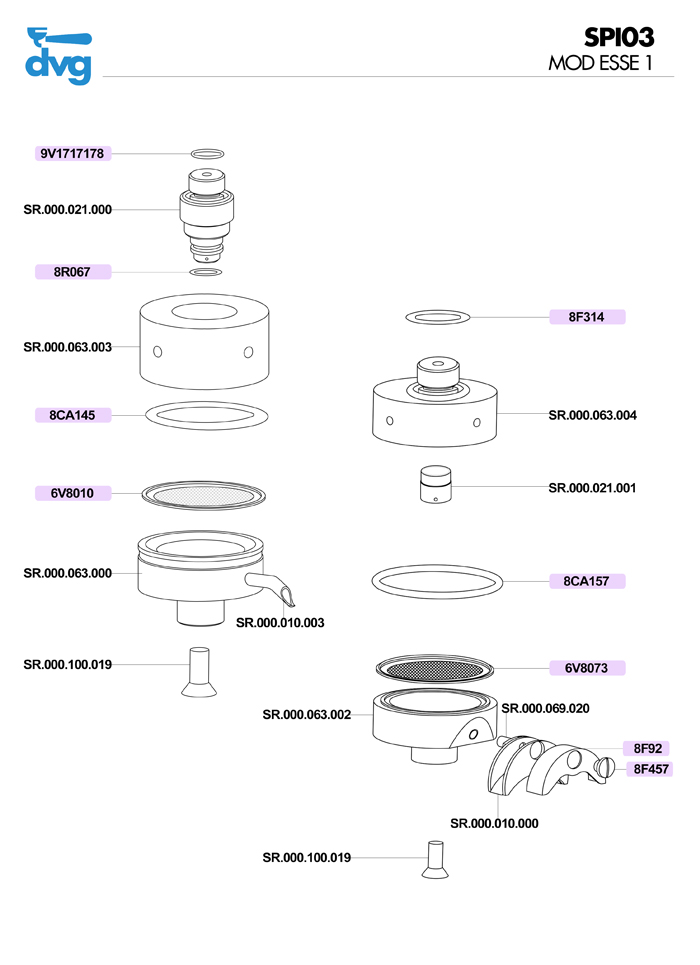 dvg

SPI03
MOD ESSE 1

9V1717178
SR.000.021.000
8R067
SR.000.063.003
8CA145
6V8010
SR.000.063.000
SR.000.010.003
SR.000.100.019

8F314
SR.000.063.004
SR.000.021.001
8CA157
6V8073
SR.000.063.002
SR.000.069.020
8F92
8F457
SR.000.010.000
SR.000.100.019