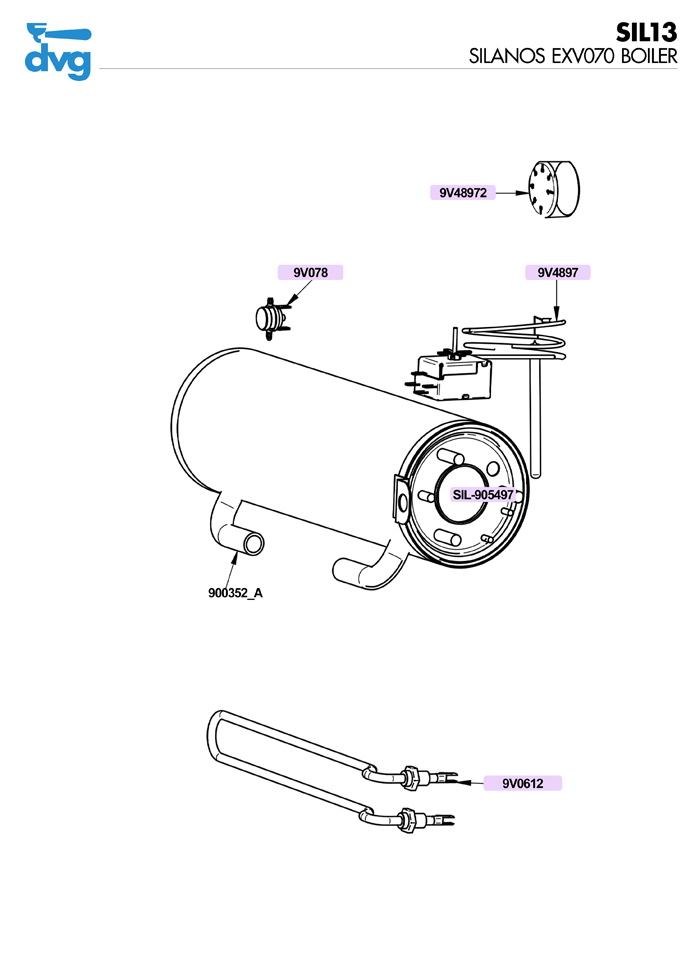 dvg

SIL13
SILANOS EXV070 BOILER

9V48972

9V078

9V4897

SIL-905497

900352_A

9V0612