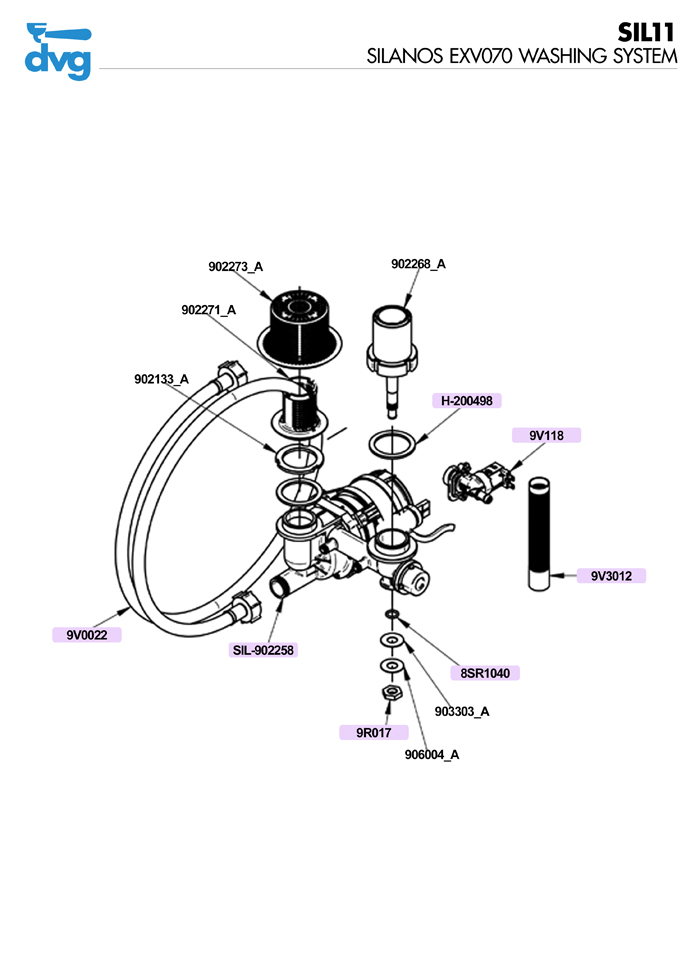 dvg

SIL11
SILANOS EXV070 WASHING SYSTEM

902273_A

902268_A

902271_A

902133_A

H-200498

9V118

9V3012

9V0022

SIL-902258

8SR1040

903303_A

9R017

906004_A