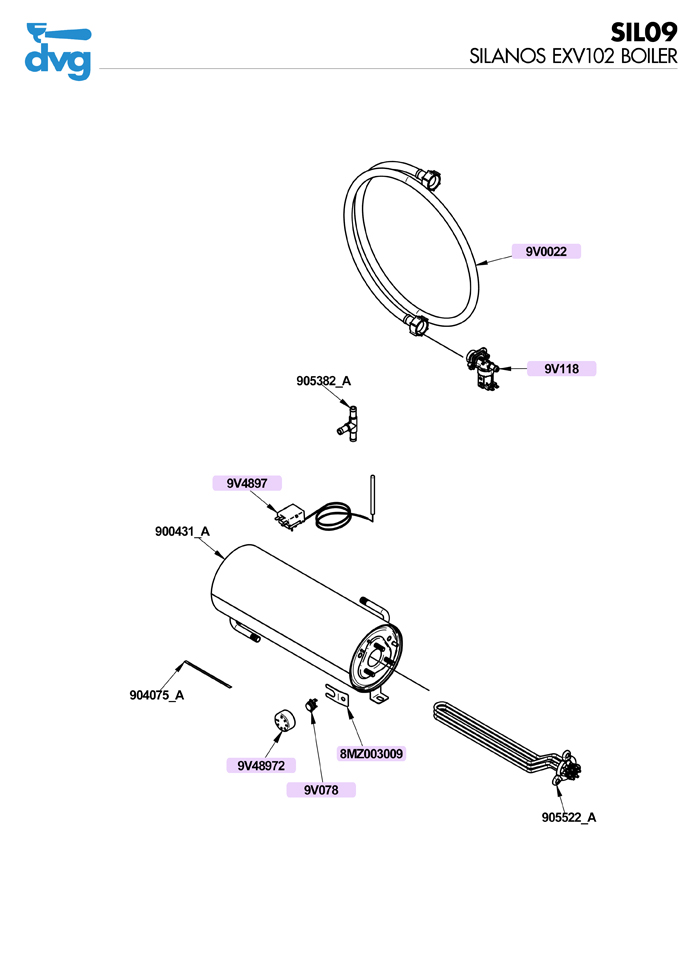 dvg

SIL09
SILANOS EXV102 BOILER

9V0022

9V118

905382_A

9V4897

900431_A

904075_A

9V48972

9V078

8MZ003009

905522_A