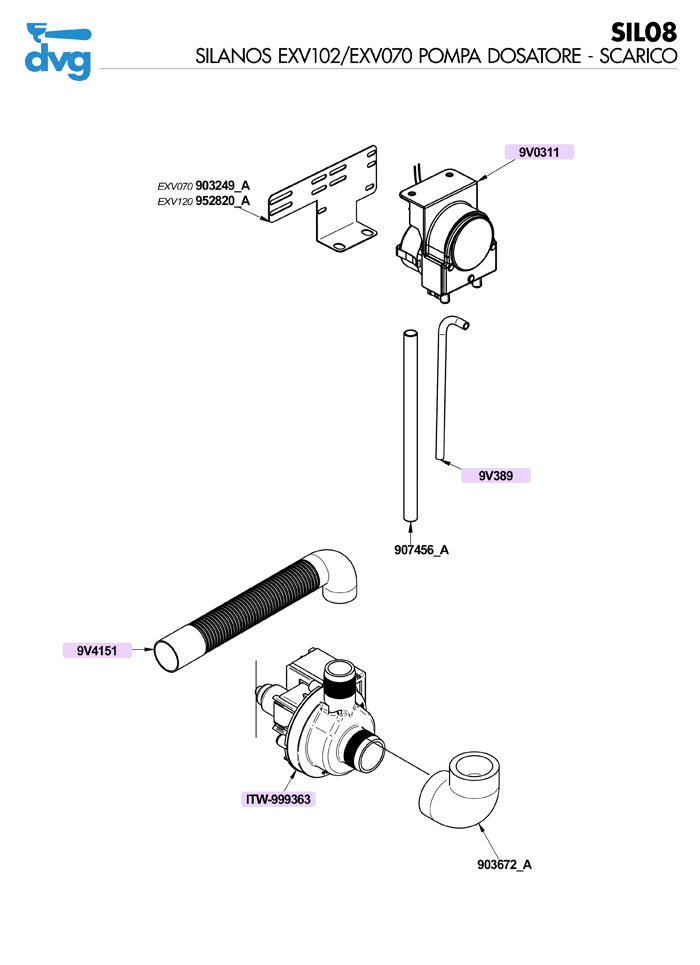 dvg

SIL08
SILANOS EXV102/EXV070 POMPA DOSATORE - SCARICO

EXV070 903249_A
EXV120 952820_A

9V0311

9V389

907456_A

9V4151

ITW-999363

903672_A