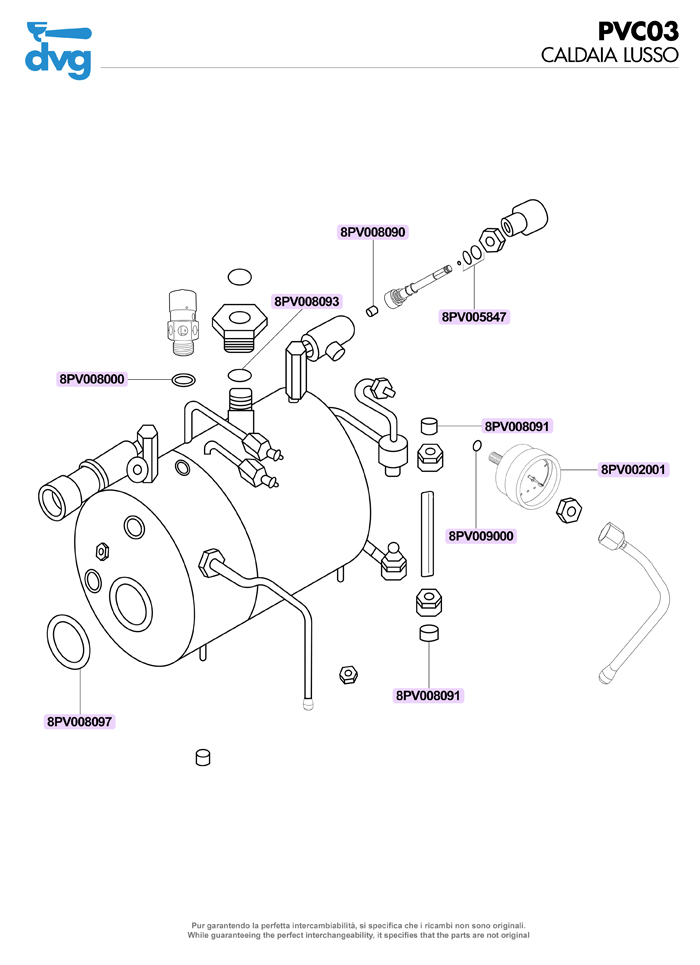 dvg

PVC03
CALDAIA LUSSO

8PV008090

8PV008093

8PV005847

8PV008000

8PV008091

8PV002001

8PV009000

8PV008091

8PV008097

Pur garantendo la perfetta intercambiabilità, si specifica che i ricambi non sono originali.
While guaranteeing the perfect interchangeability, it specifies that the parts are not original