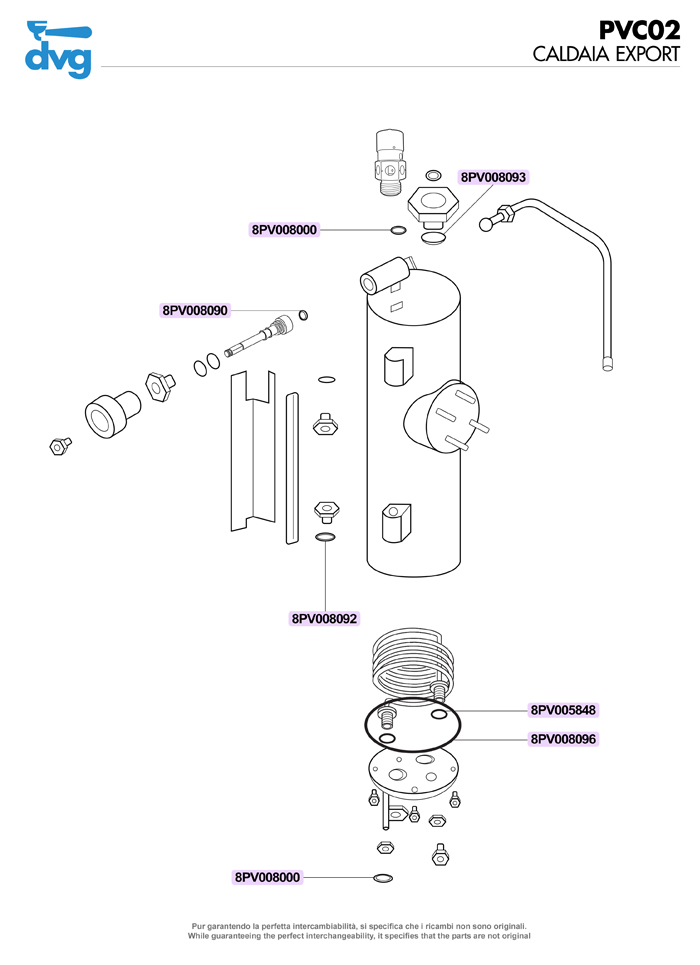 dvg

PVC02
CALDAIA EXPORT

8PV008093

8PV008000

8PV008090

8PV008092

8PV005848

8PV008096

8PV008000

Pur garantendo la perfetta intercambiabilità, si specifica che i ricambi non sono originali.
While guaranteeing the perfect interchangeability, it specifies that the parts are not original