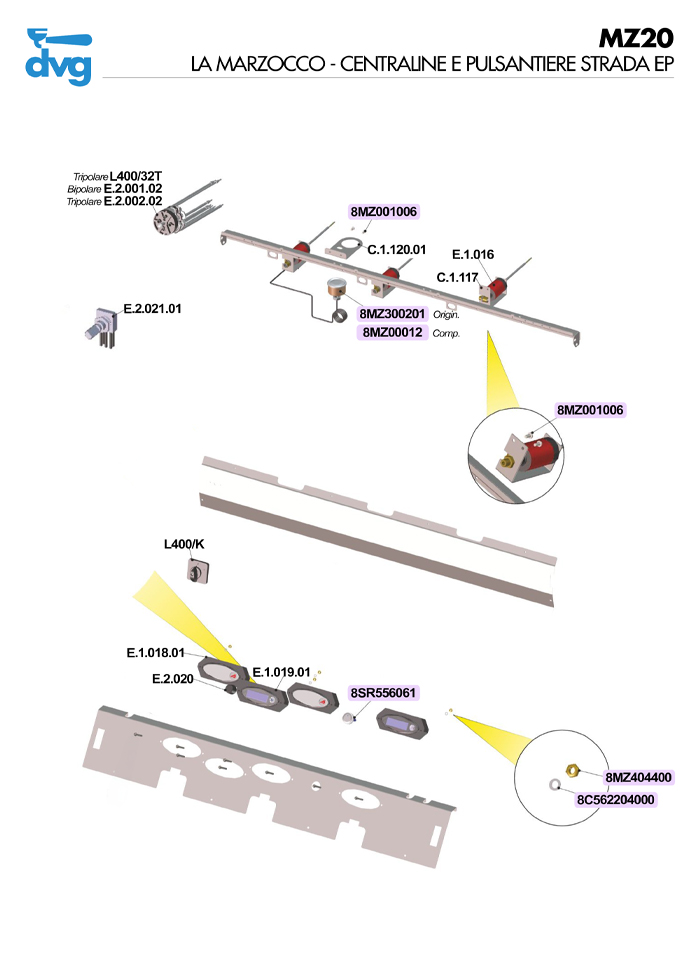 dvg

MZ20
LA MARZOCCO - CENTRALINE E PULSANTIERE STRADA EP

Tripolare L400/32T
Bipolare E.2.001.02
Tripolare E.2.002.02

8MZ001006

C.1.120.01

E.1.016

C.1.117

E.2.021.01

8MZ300201 Origin.
8MZ00012 Comp.

8MZ001006

L400/K

E.1.018.01

E.1.019.01

E.2.020

8SR556061

8MZ404400
8C562204000