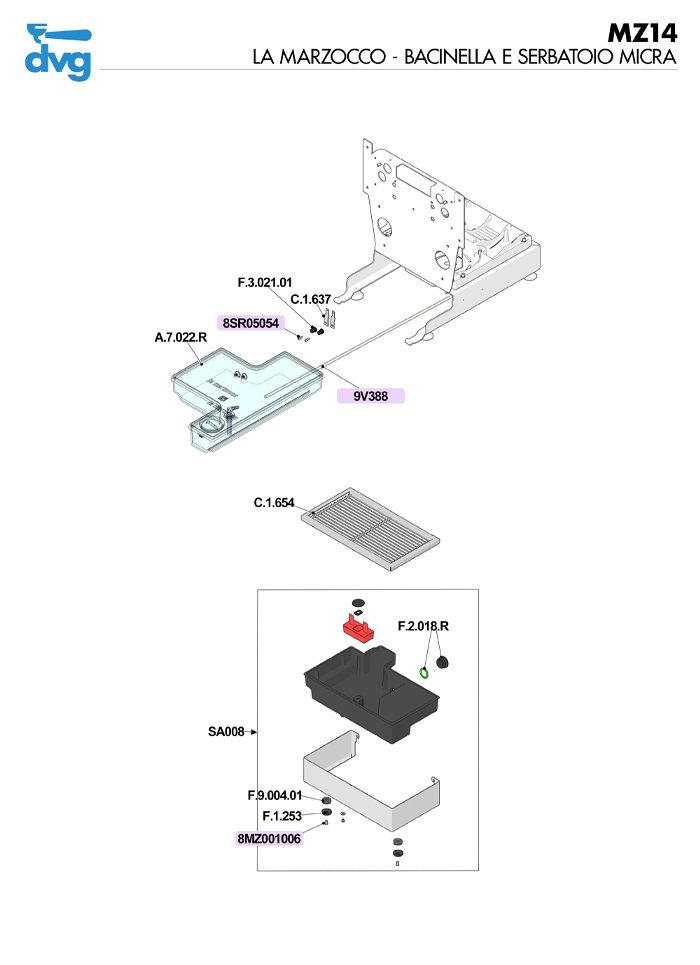 dvg

MZ14
LA MARZOCCO - BACINELLA E SERBATOIO MICRA

F.3.021.01
C.1.637
8SR05054
A.7.022.R
9V388

C.1.654

F.2.018.R
SA008
F.9.004.01
F.1.253
8MZ001006