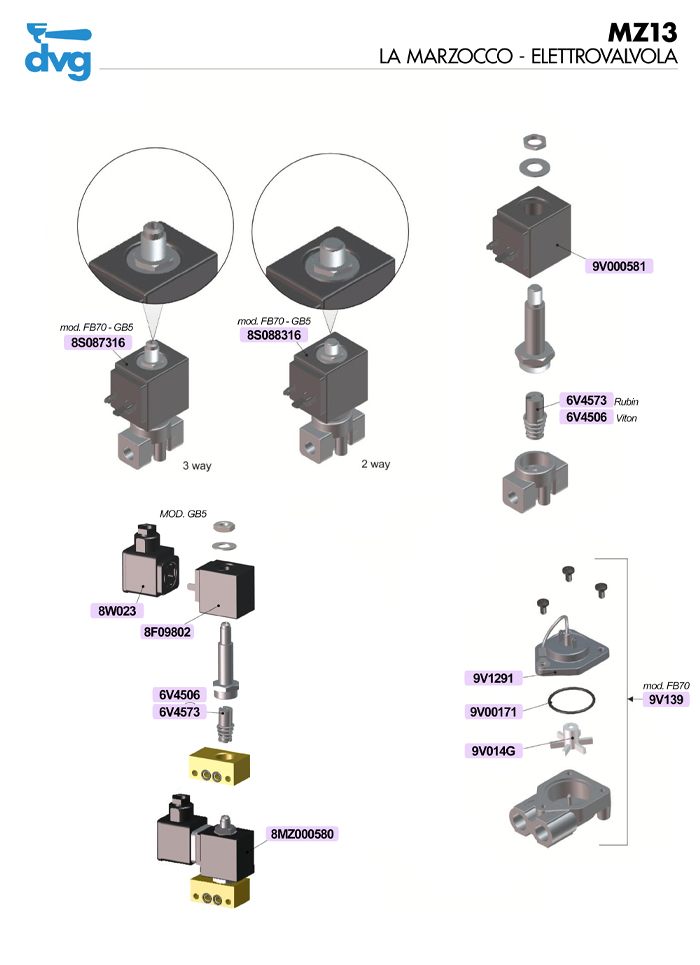 dvg

MZ13
LA MARZOCCO - ELETTROVALVOLA

mod. FB70 - GB5
8S087316

3 way

mod. FB70 - GB5
8S088316

2 way

9V000581

6V4573 Rubin
6V4506 Viton

MOD. GB5

8W023

8F09802

6V4506
6V4573

8MZ000580

9V1291

9V00171

9V014G

mod. FB70
9V139