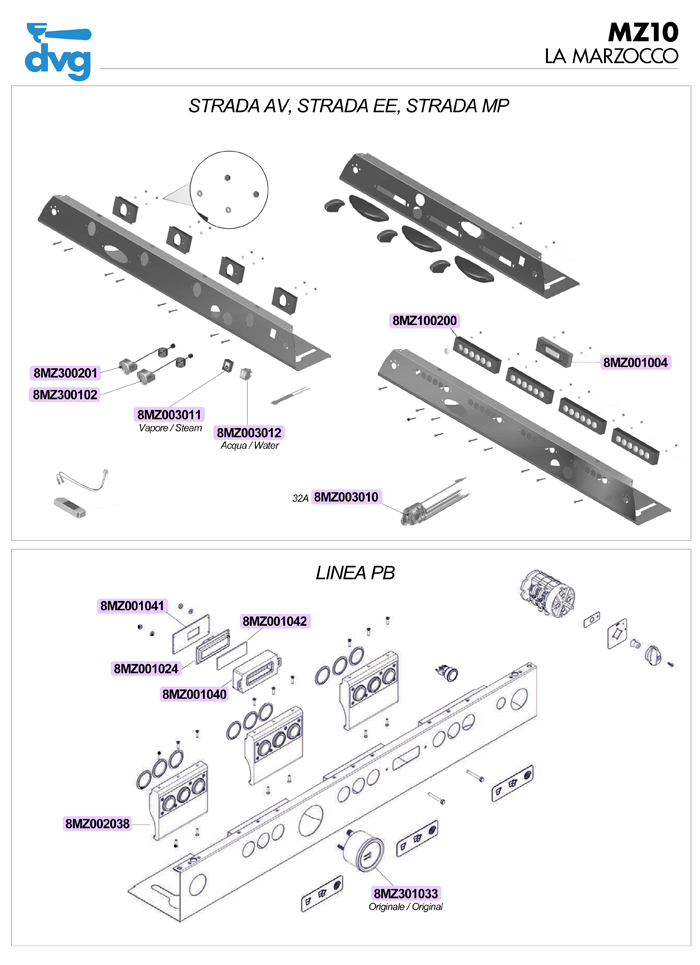 dvg

MZ10
LA MARZOCCO

STRADA AV, STRADA EE, STRADA MP

8MZ100200
8MZ001004
8MZ300201
8MZ300102
8MZ003011
Vapore / Steam
8MZ003012
Acqua / Water
32A 8MZ003010

LINEA PB

8MZ001041
8MZ001042
8MZ001024
8MZ001040
8MZ002038
8MZ301033
Originale / Original