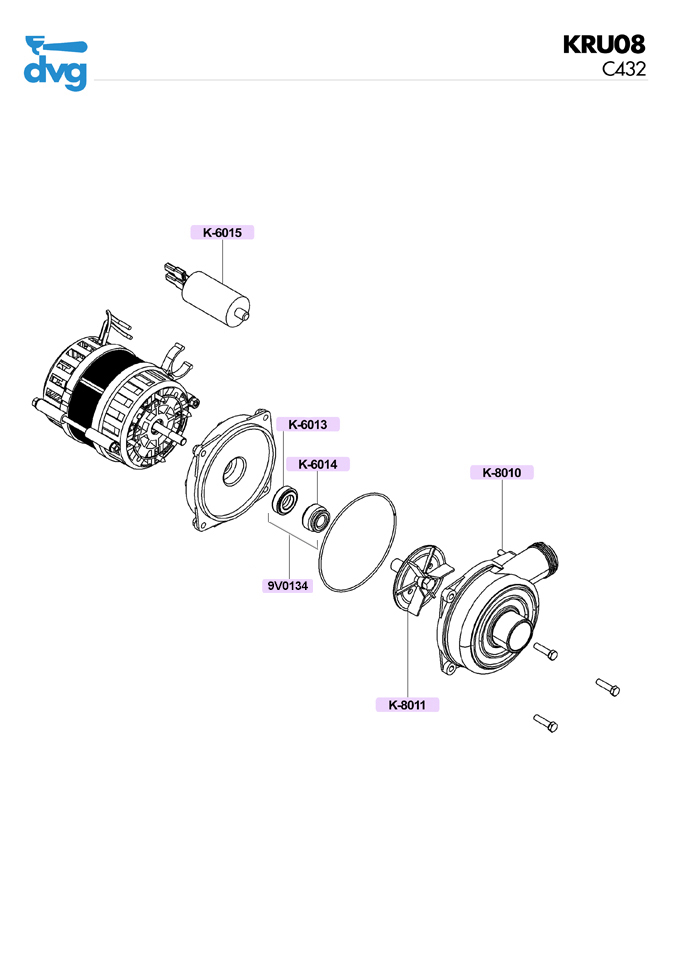 dvg

KRU08
C432

K-6015

K-6013

K-6014

K-8010

9V0134

K-8011