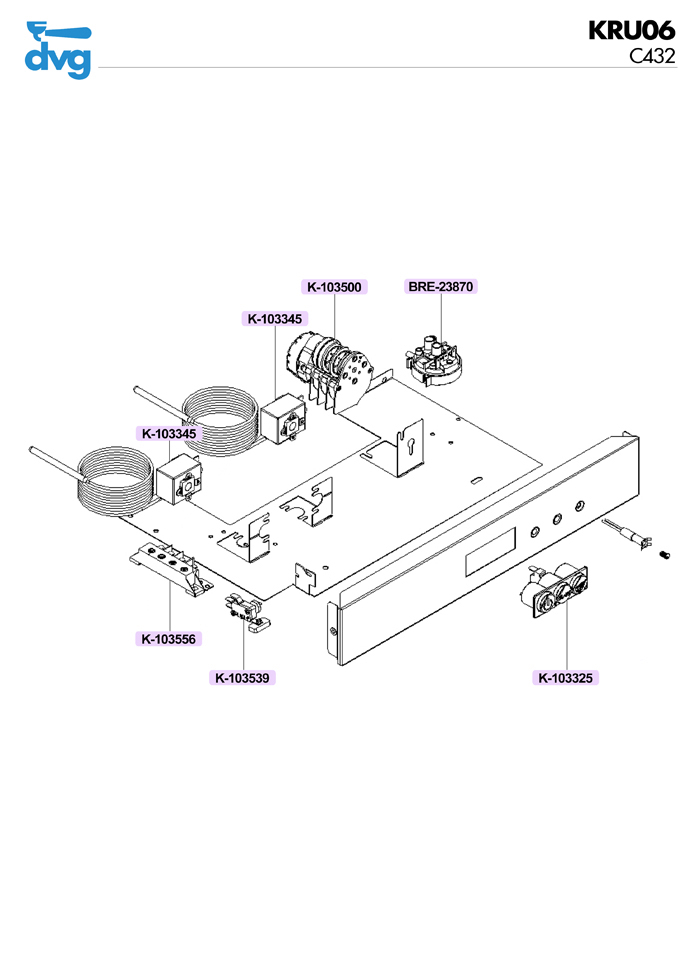 dvg

KRU06
C432

K-103500
BRE-23870
K-103345
K-103345
K-103556
K-103539
K-103325