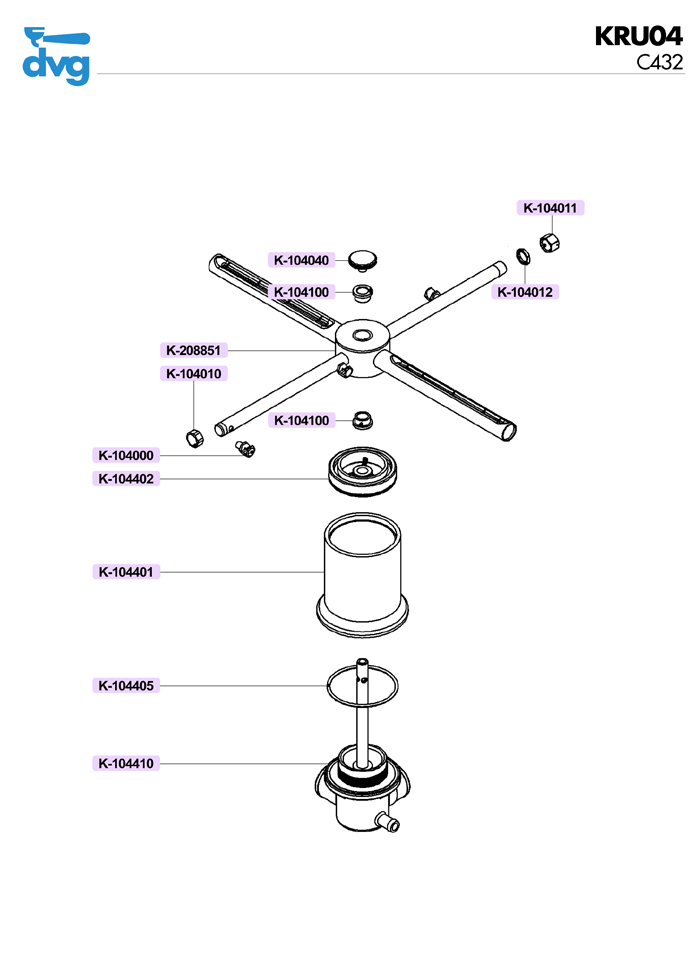 dvg

KRU04
C432

K-104011
K-104040
K-104100
K-104012
K-208851
K-104010
K-104100
K-104000
K-104402
K-104401
K-104405
K-104410