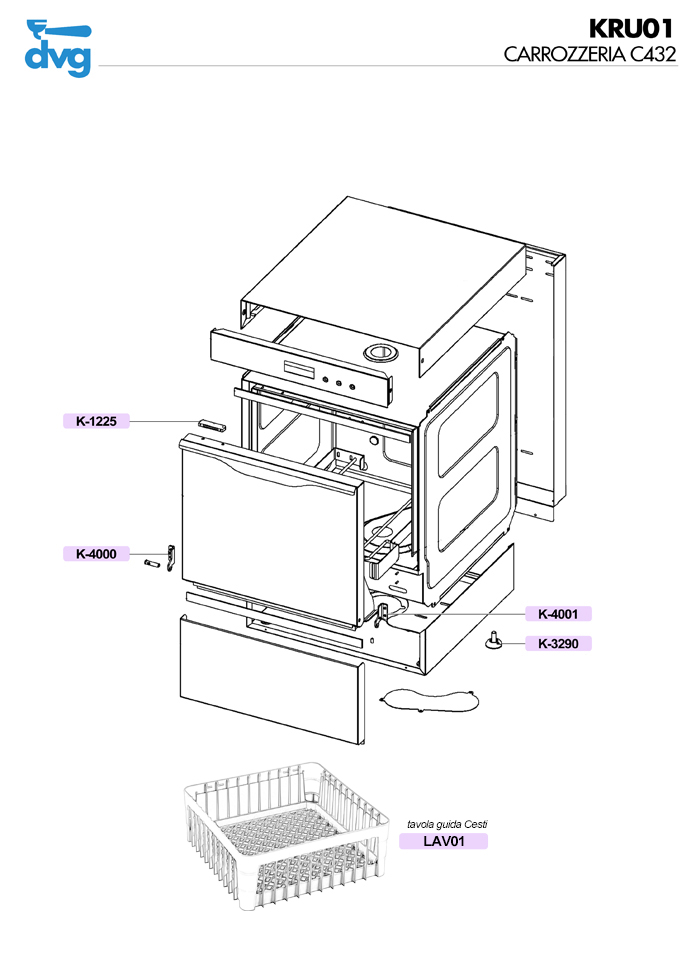 dvg

KRU01
CARROZZERIA C432

K-1225

K-4000

K-4001

K-3290

tavola guida Cesti
LAV01