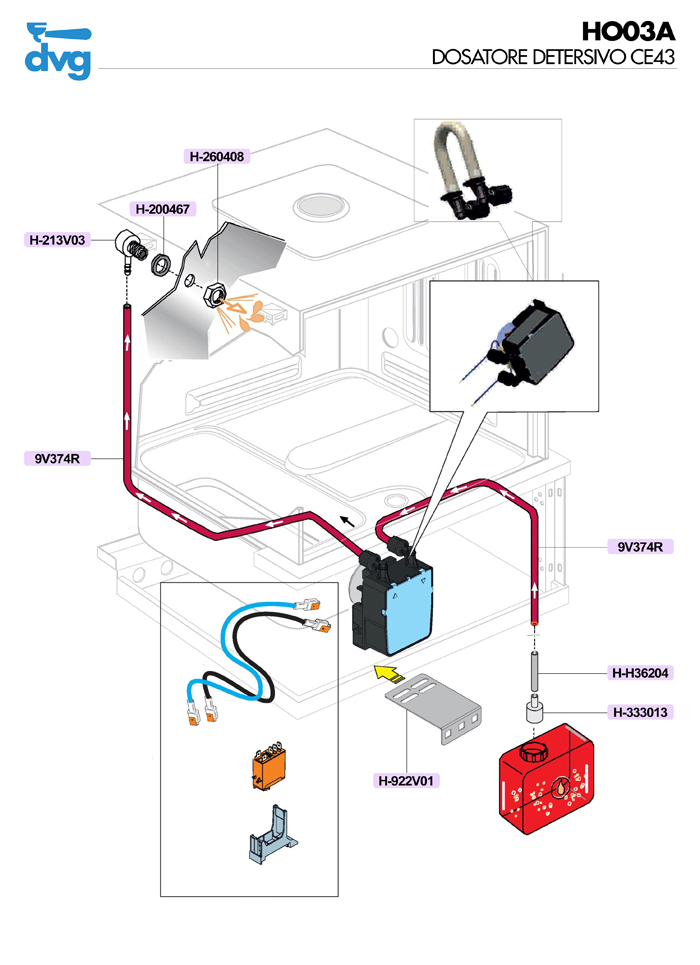 dvg

HO03A
DOSATORE DETERSIVO CE43

H-260408
H-200467
H-213V03
9V374R
9V374R
H-H36204
H-333013
H-922V01