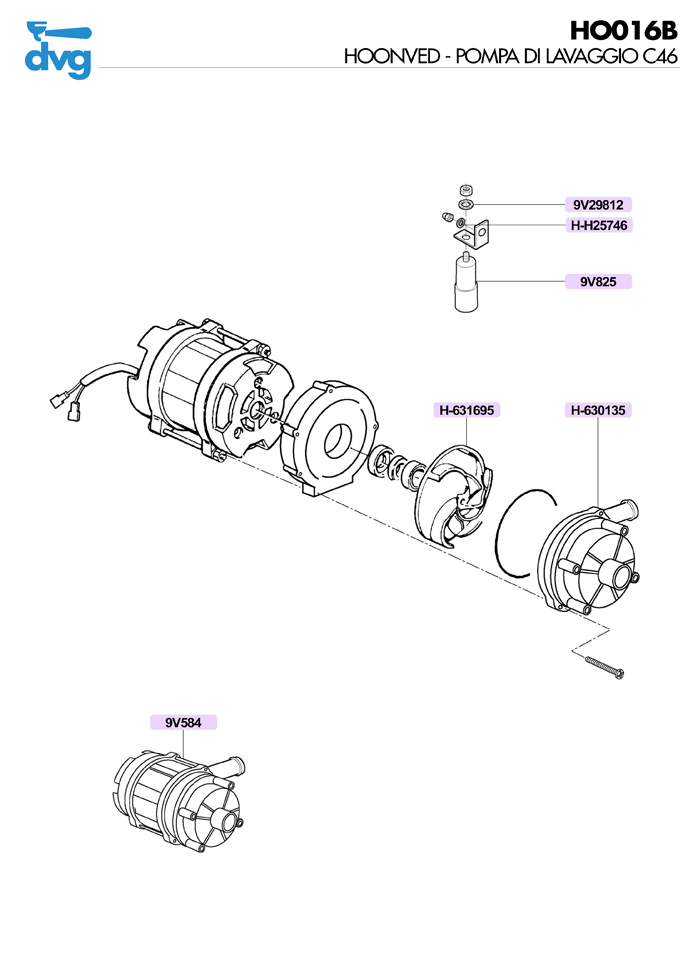 dvg

HO016B
HOONVED - POMPA DI LAVAGGIO C46

9V29812
H-H25746
9V825
H-631695
H-630135
9V584