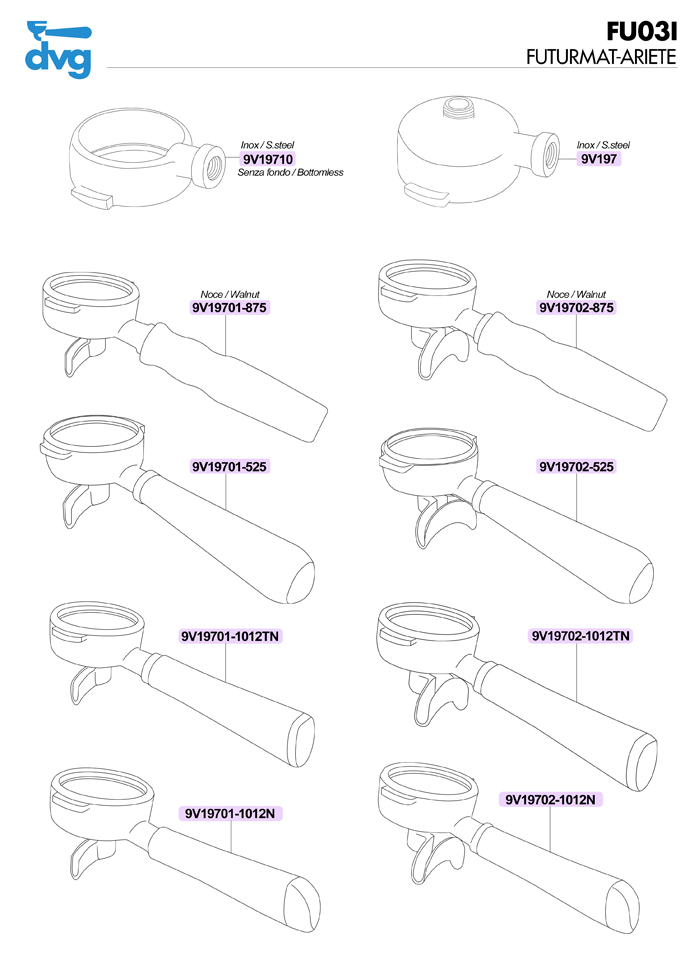 dvg

FU03I
FUTURMAT-ARIETE

Inox / S.steel
9V19710
Senza fondo / Bottomless

Inox / S.steel
9V197

Noce / Walnut
9V19701-875

Noce / Walnut
9V19702-875

9V19701-525

9V19702-525

9V19701-1012TN

9V19702-1012TN

9V19701-1012N

9V19702-1012N