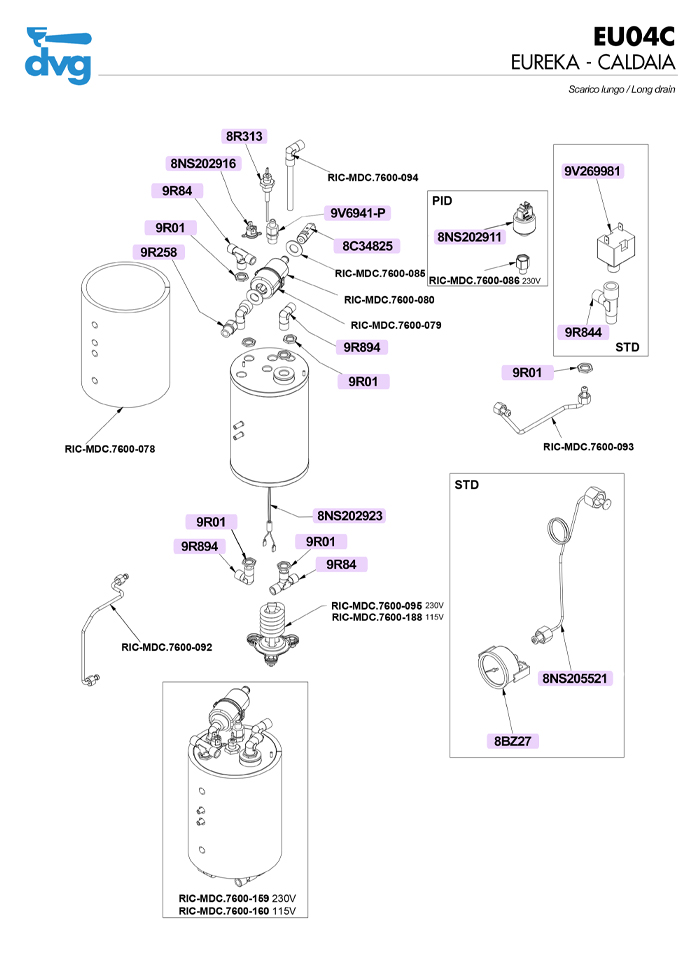 dvg

EU04C
EUREKA - CALDAIA

Scarico lungo / Long drain

8R313
8NS202916
RIC-MDC.7600-094
9R84
9V6941-P
9R01
8C34825
9R258
RIC-MDC.7600-085
RIC-MDC.7600-080
RIC-MDC.7600-079
9R894
9R01
RIC-MDC.7600-078

PID
8NS202911
RIC-MDC.7600-086 230V

9V269981
9R844
STD

9R01
RIC-MDC.7600-093

8NS202923
9R01
9R894
9R01
9R84
RIC-MDC.7600-095 230V
RIC-MDC.7600-188 115V
RIC-MDC.7600-092

STD
8NS205521
8BZ27

RIC-MDC.7600-159 230V
RIC-MDC.7600-160 115V