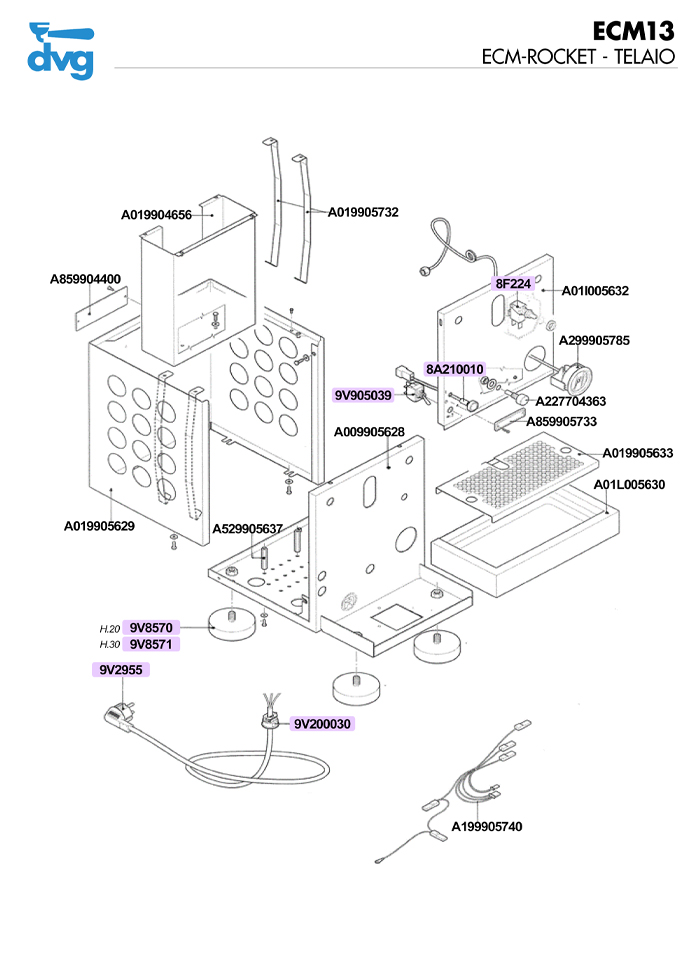 dvg

ECM13
ECM-ROCKET - TELAIO

A019904656
A019905732
A859904400
8F224
A01I005632
A299905785
8A210010
9V905039
A227704363
A859905733
A009905628
A019905633
A01L005630
A019905629
A529905637
H.20 9V8570
H.30 9V8571
9V2955
9V200030
A199905740