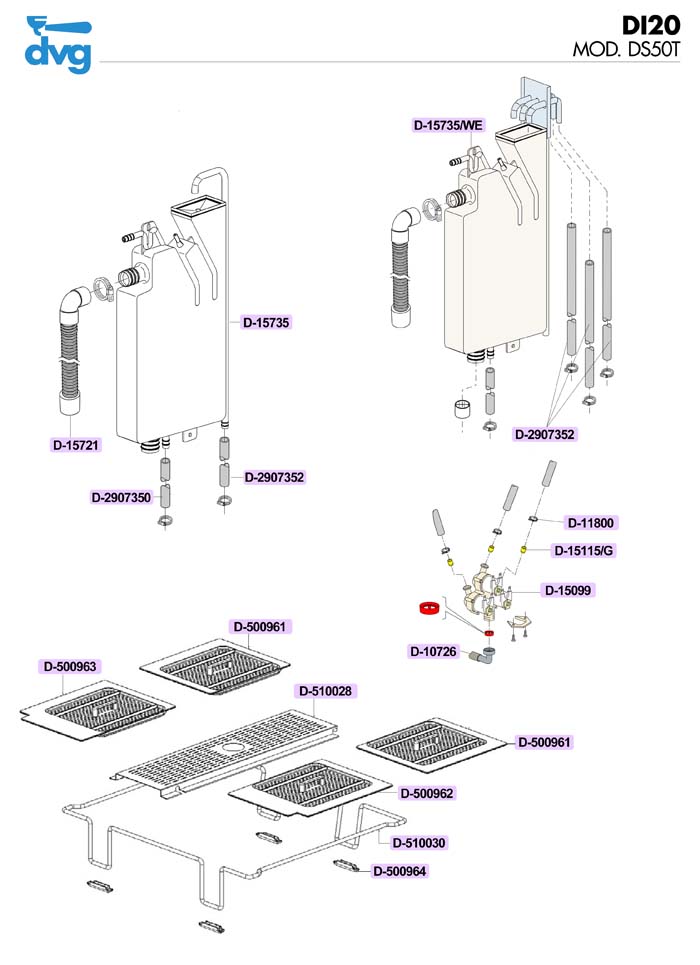 dvg

DI20
MOD. DS50T

D-15735/WE

D-15735

D-15721

D-2907352

D-2907350

D-2907352

D-11800

D-15115/G

D-15099

D-10726

D-500961

D-500963

D-510028

D-500961

D-500962

D-510030

D-500964