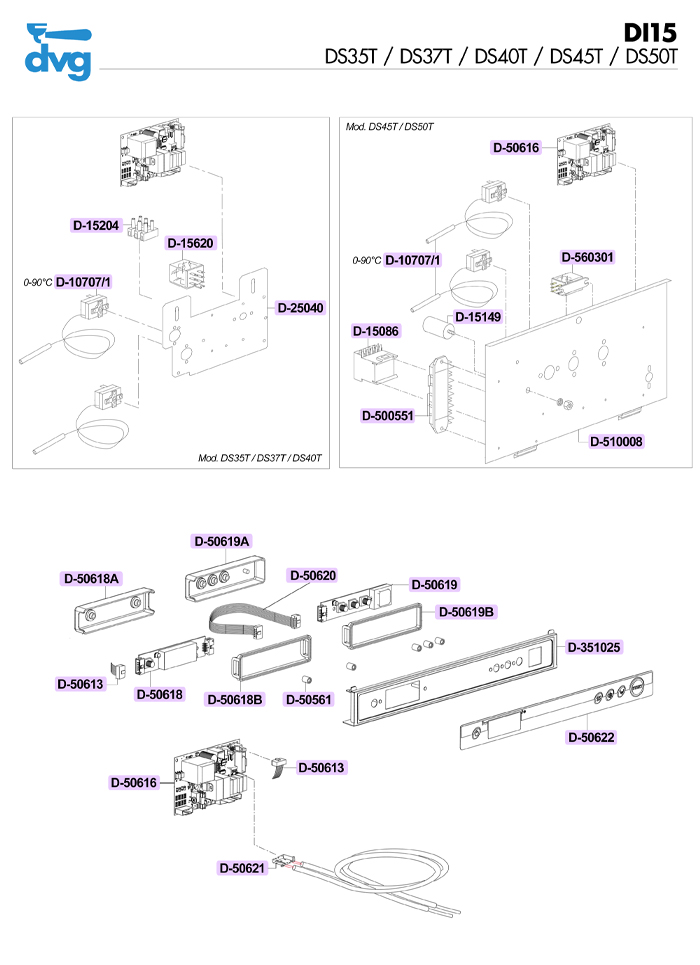 dvg

DI15
DS35T / DS37T / DS40T / DS45T / DS50T

D-15204
D-15620
0-90°C D-10707/1
D-25040
Mod. DS35T / DS37T / DS40T

Mod. DS45T / DS50T
D-50616
0-90°C D-10707/1
D-560301
D-15149
D-15086
D-500551
D-510008

D-50619A
D-50618A
D-50620
D-50619
D-50619B
D-351025
D-50613
D-50618
D-50618B
D-50561
D-50622
D-50616
D-50613
D-50621