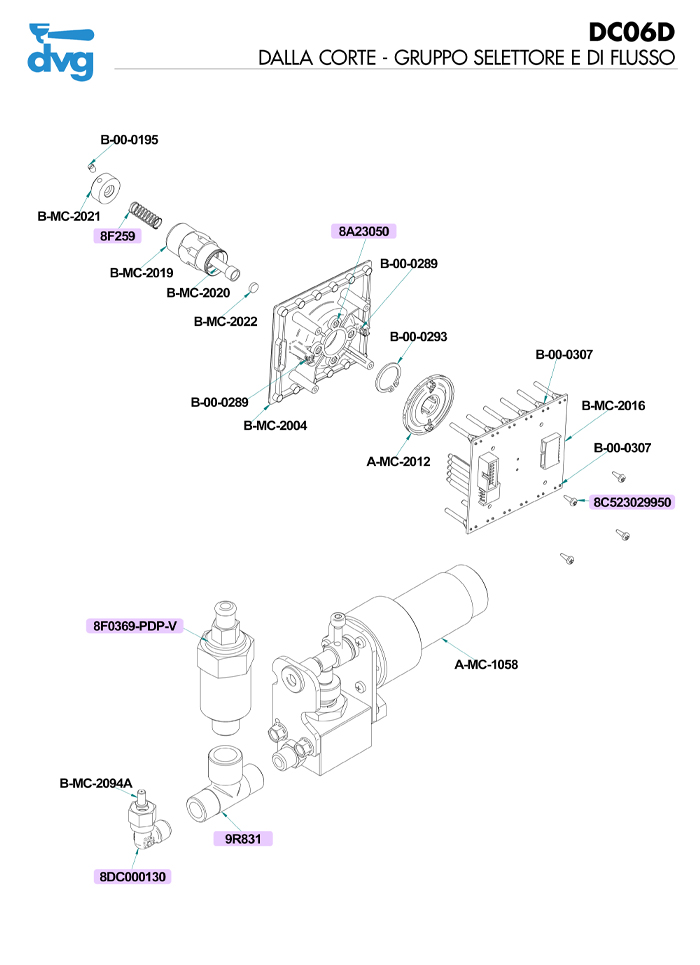 dvg

DC06D
DALLA CORTE - GRUPPO SELETTORE E DI FLUSSO

B-00-0195
B-MC-2021
8F259
B-MC-2019
B-MC-2020
B-MC-2022
8A23050
B-00-0289
B-00-0293
B-00-0289
B-MC-2004
A-MC-2012
B-00-0307
B-MC-2016
B-00-0307
8C523029950
8F0369-PDP-V
A-MC-1058
B-MC-2094A
9R831
8DC000130