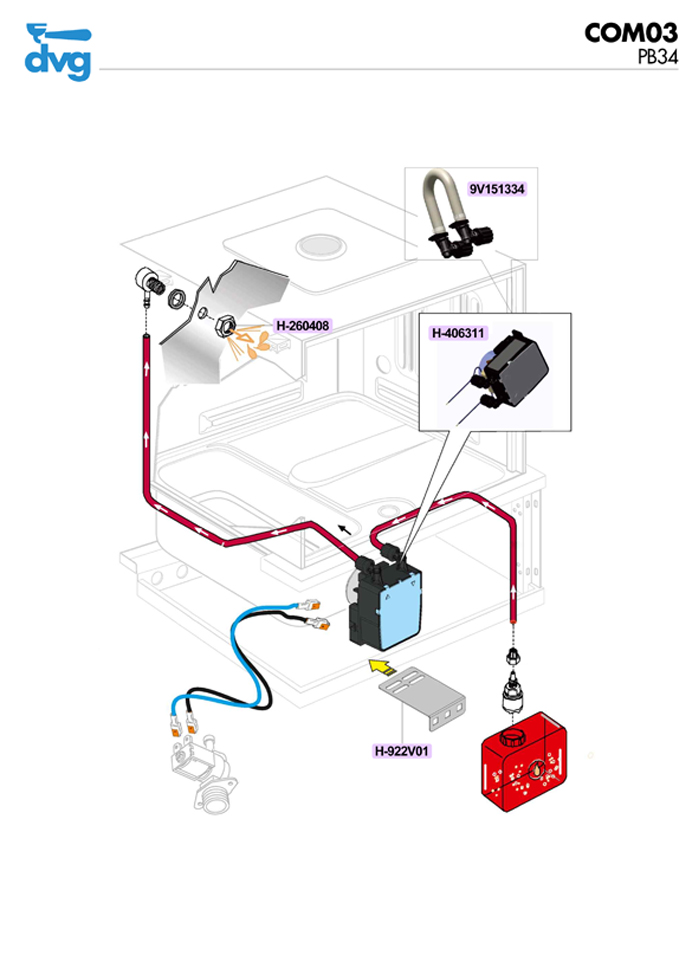 dvg

COM03
PB34

9V151334

H-260408

H-406311

H-922V01