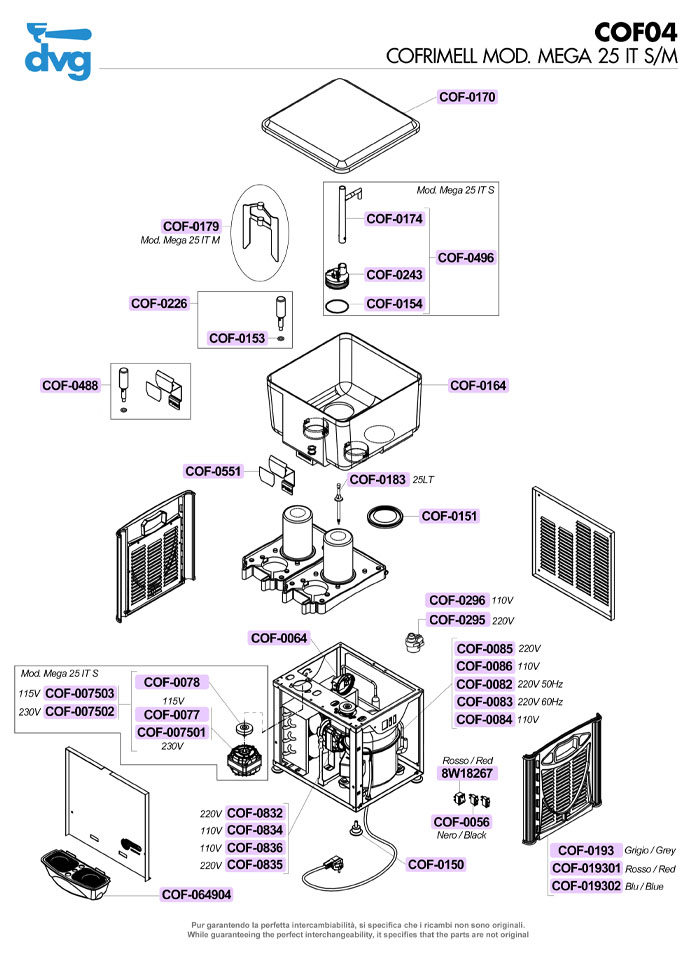 dvg

COF04
COFRIMELL MOD. MEGA 25 IT S/M

COF-0170

Mod. Mega 25 IT S
COF-0174
COF-0496
COF-0243
COF-0154

COF-0179
Mod. Mega 25 IT M

COF-0226
COF-0153

COF-0488

COF-0164

COF-0551
COF-0183 25LT
COF-0151

COF-0296 110V
COF-0295 220V

COF-0064

COF-0085 220V
COF-0086 110V
COF-0082 220V 50Hz
COF-0083 220V 60Hz
COF-0084 110V

Mod. Mega 25 IT S
115V COF-007503
230V COF-007502
COF-0078
115V
COF-0077
COF-007501
230V

Rosso / Red
8W18267

COF-0056
Nero / Black

220V COF-0832
110V COF-0834
110V COF-0836
220V COF-0835

COF-0150

COF-0193 Grigio / Grey
COF-019301 Rosso / Red
COF-019302 Blu / Blue

COF-064904

Pur garantendo la perfetta intercambiabilità, si specifica che i ricambi non sono originali.
While guaranteeing the perfect interchangeability, it specifies that the parts are not original