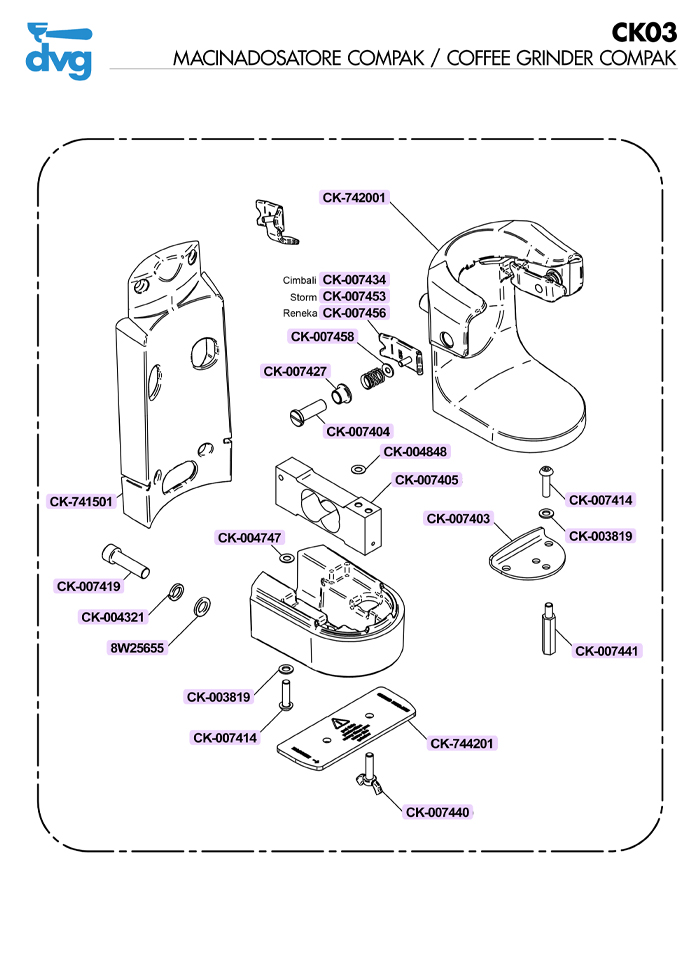 dvg

CK03
MACINADOSATORE COMPAK / COFFEE GRINDER COMPAK

CK-742001
Cimbali CK-007434
Storm CK-007453
Reneka CK-007456
CK-007458
CK-007427
CK-007404
CK-004848
CK-007405
CK-741501
CK-007414
CK-007403
CK-003819
CK-004747
CK-007419
CK-004321
8W25655
CK-007441
CK-003819
CK-007414
CK-744201
CK-007440