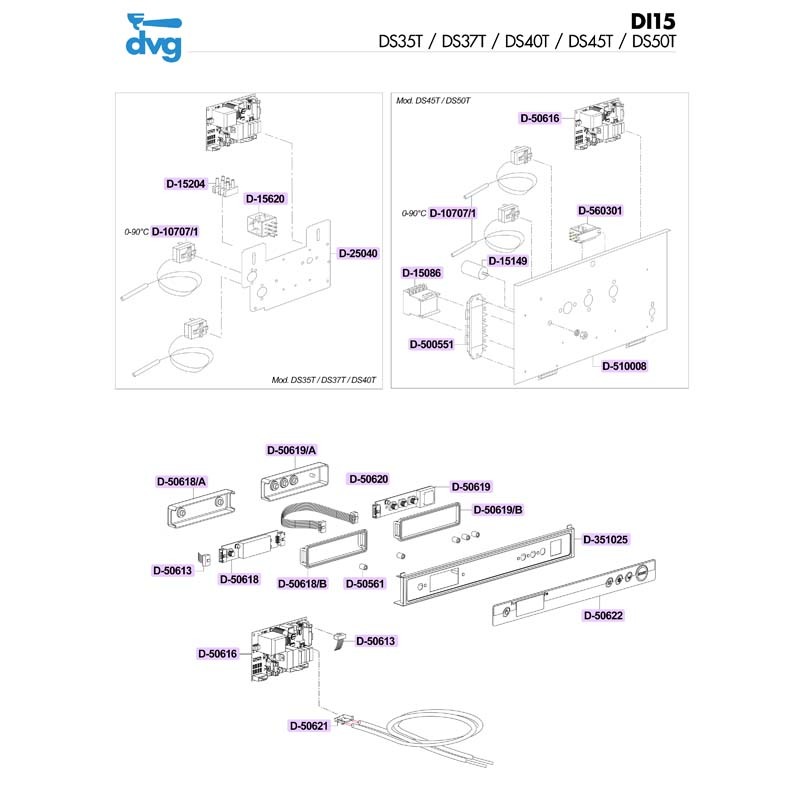 dvg

DI15
DS35T / DS37T / DS40T / DS45T / DS50T

D-15204
D-15620
0-90°C D-10707/1
D-25040
Mod. DS35T / DS37T / DS40T

Mod. DS45T / DS50T
D-50616
0-90°C D-10707/1
D-560301
D-15149
D-15086
D-500551
D-510008

D-50619/A
D-50618/A
D-50620
D-50619
D-50619/B
D-351025
D-50613
D-50618
D-50618/B
D-50561
D-50622
D-50616
D-50613
D-50621